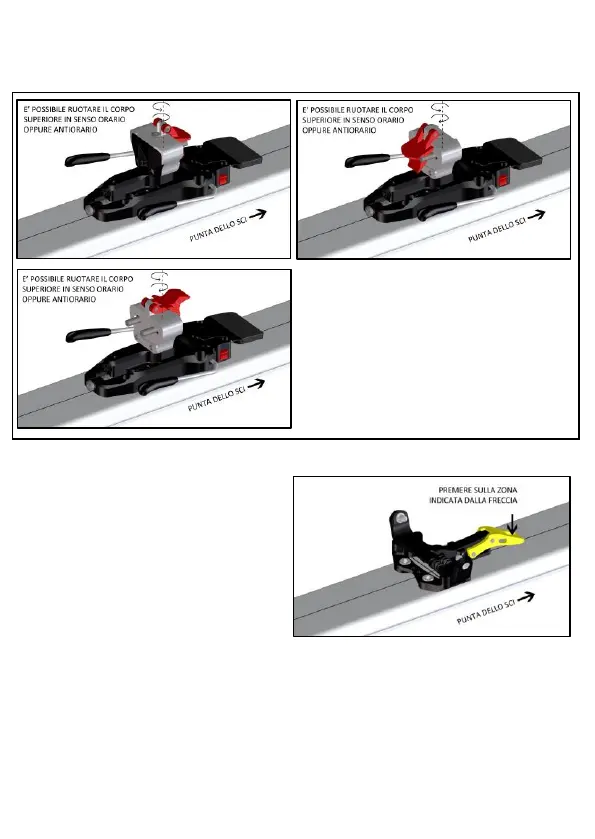 E' POSSIBILE RUOTARE IL CORPO SUPERIORE IN SENSO ORARIO OPPURE ANTIORARIO

PUNTA DELLO SCI

E' POSSIBILE RUOTARE IL CORPO SUPERIORE IN SENSO ORARIO OPPURE ANTIORARIO

PUNTA DELLO SCI

E' POSSIBILE RUOTARE IL CORPO SUPERIORE IN SENSO ORARIO OPPURE ANTIORARIO

PUNTA DELLO SCI

PREMERE SULLA ZONA INDICATA DALLA FRECCIA

PUNTA DELLO SCI