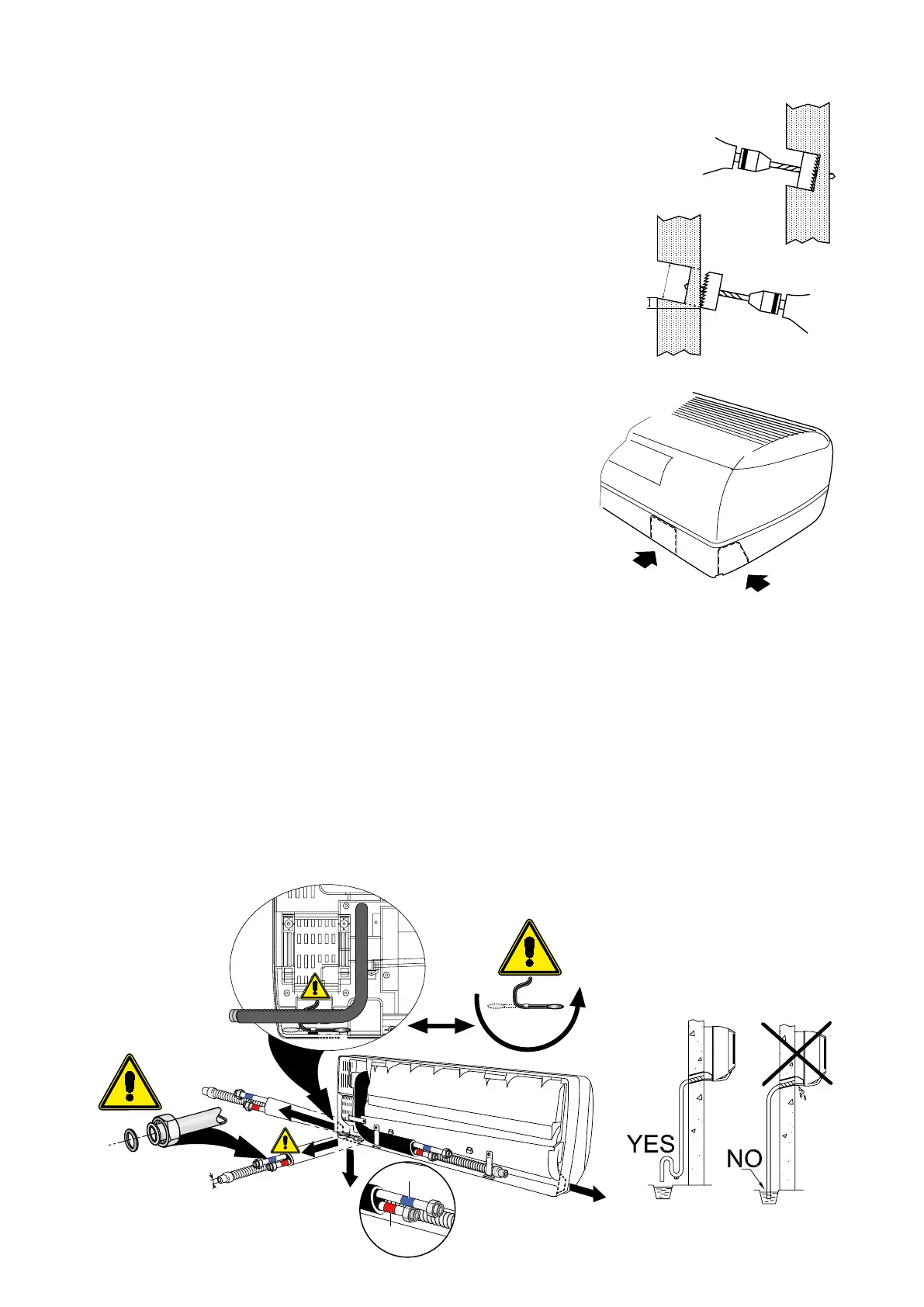 YES

NO