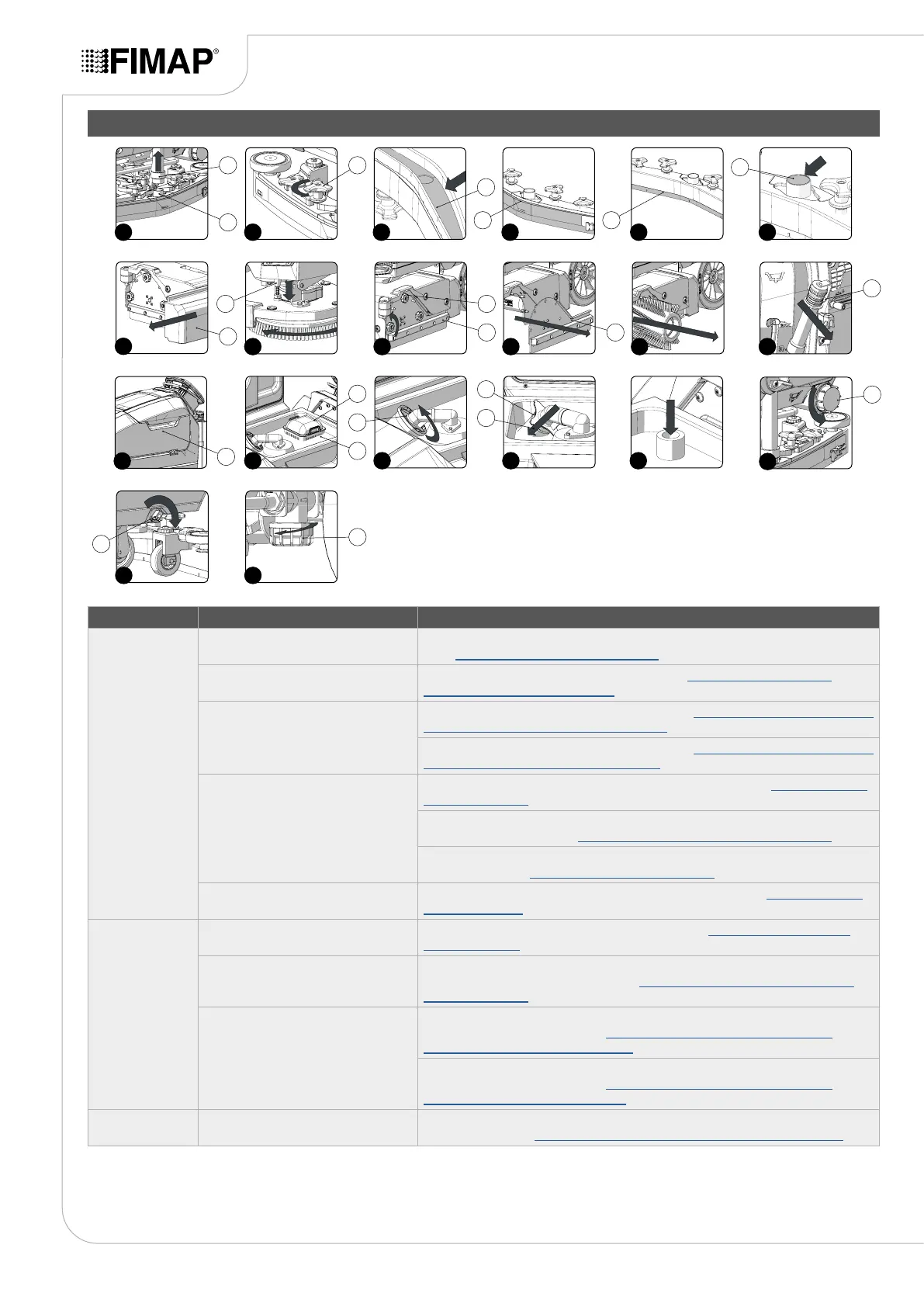 FIMAP®