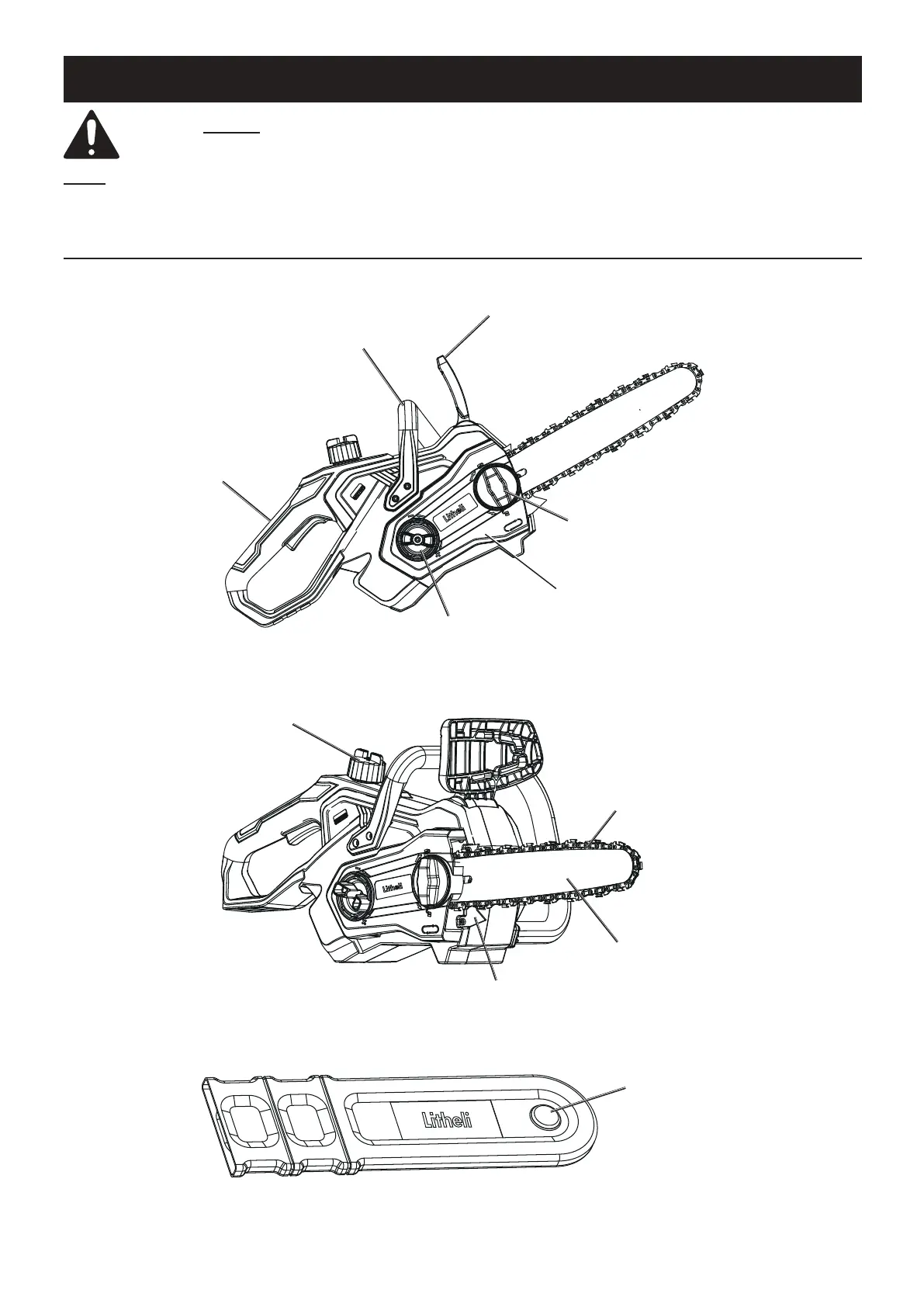 Litheli

Litheli

Litheli