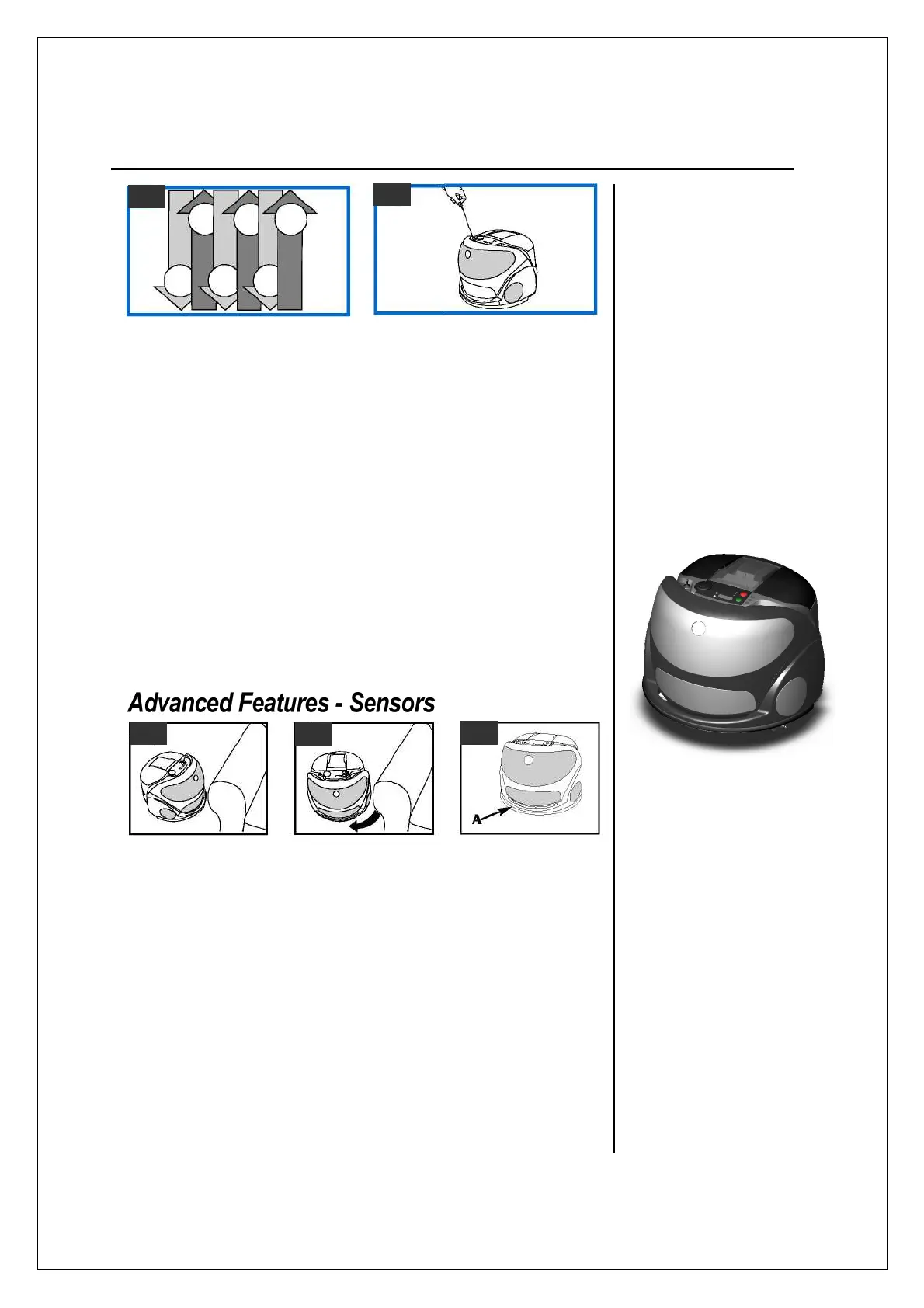 Advanced Features - Sensors

A