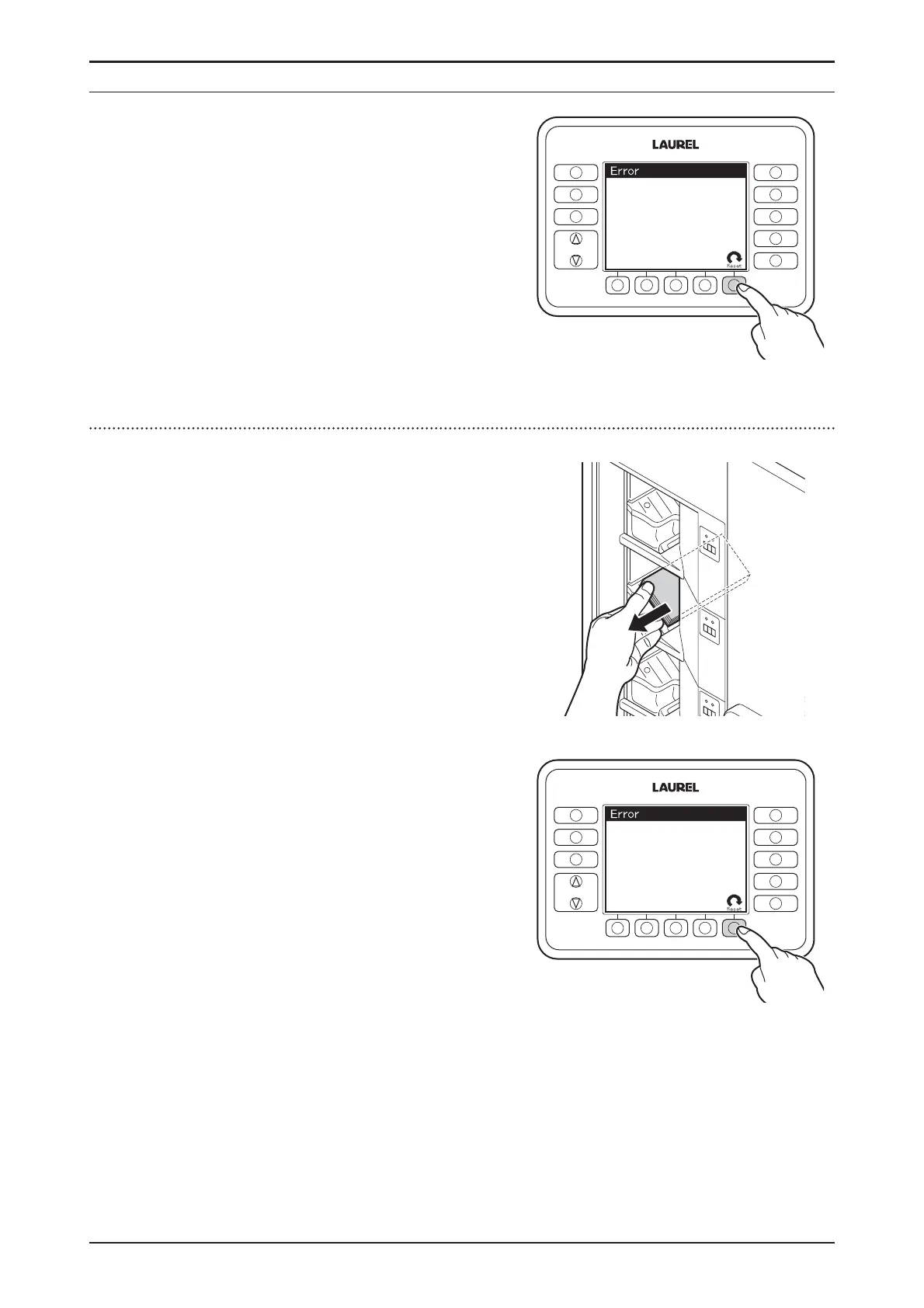 LAUREL

Error

Reset

LAUREL

Error

Reset