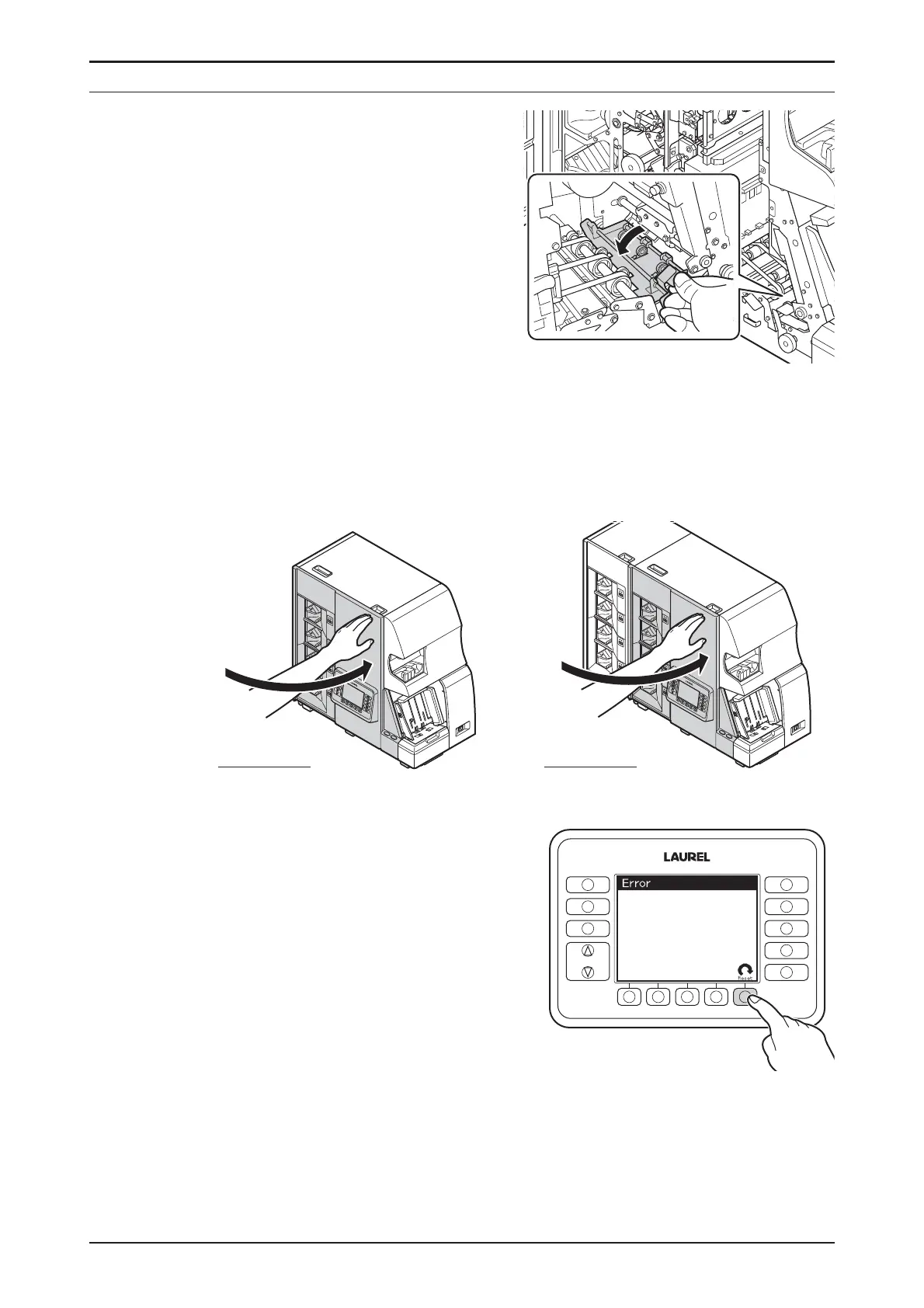 LAUREL

Error

Reset