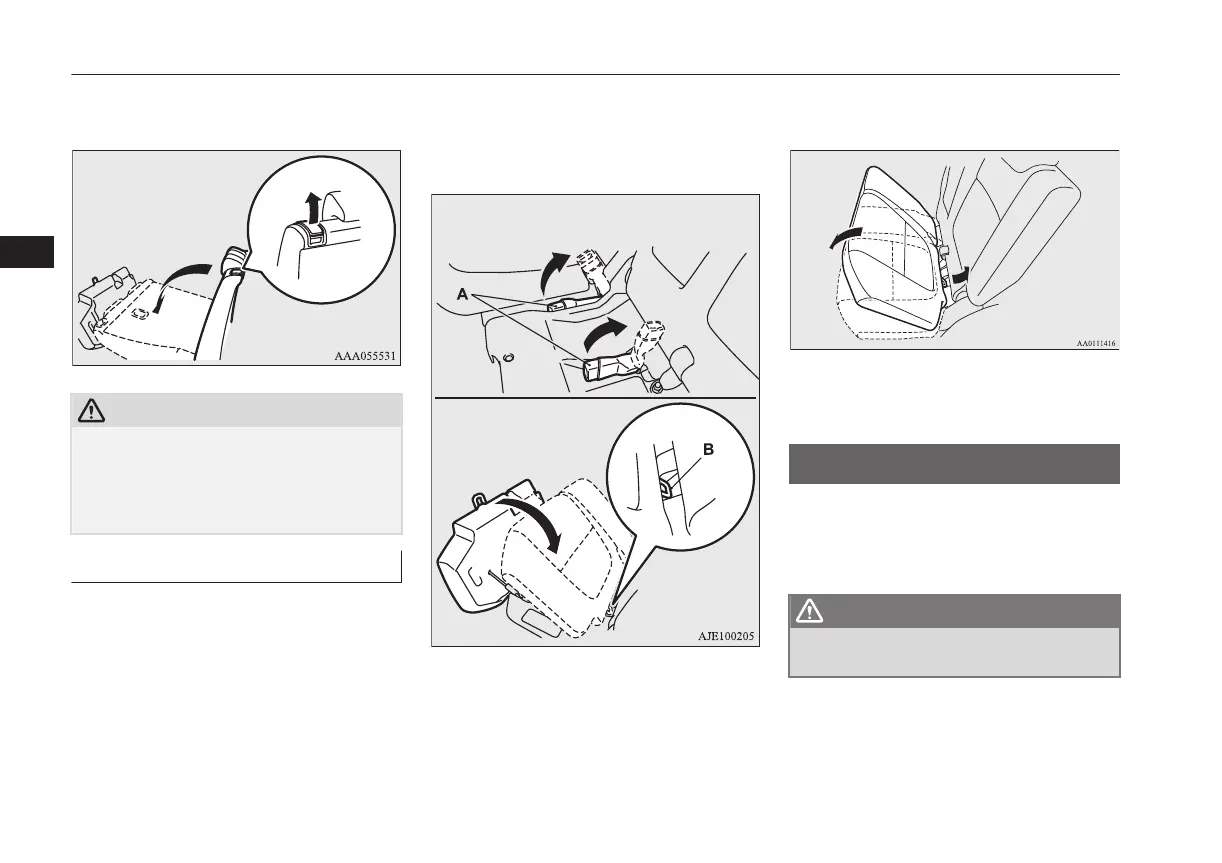 AAA055531

A

B

AJE100205

AA0111416