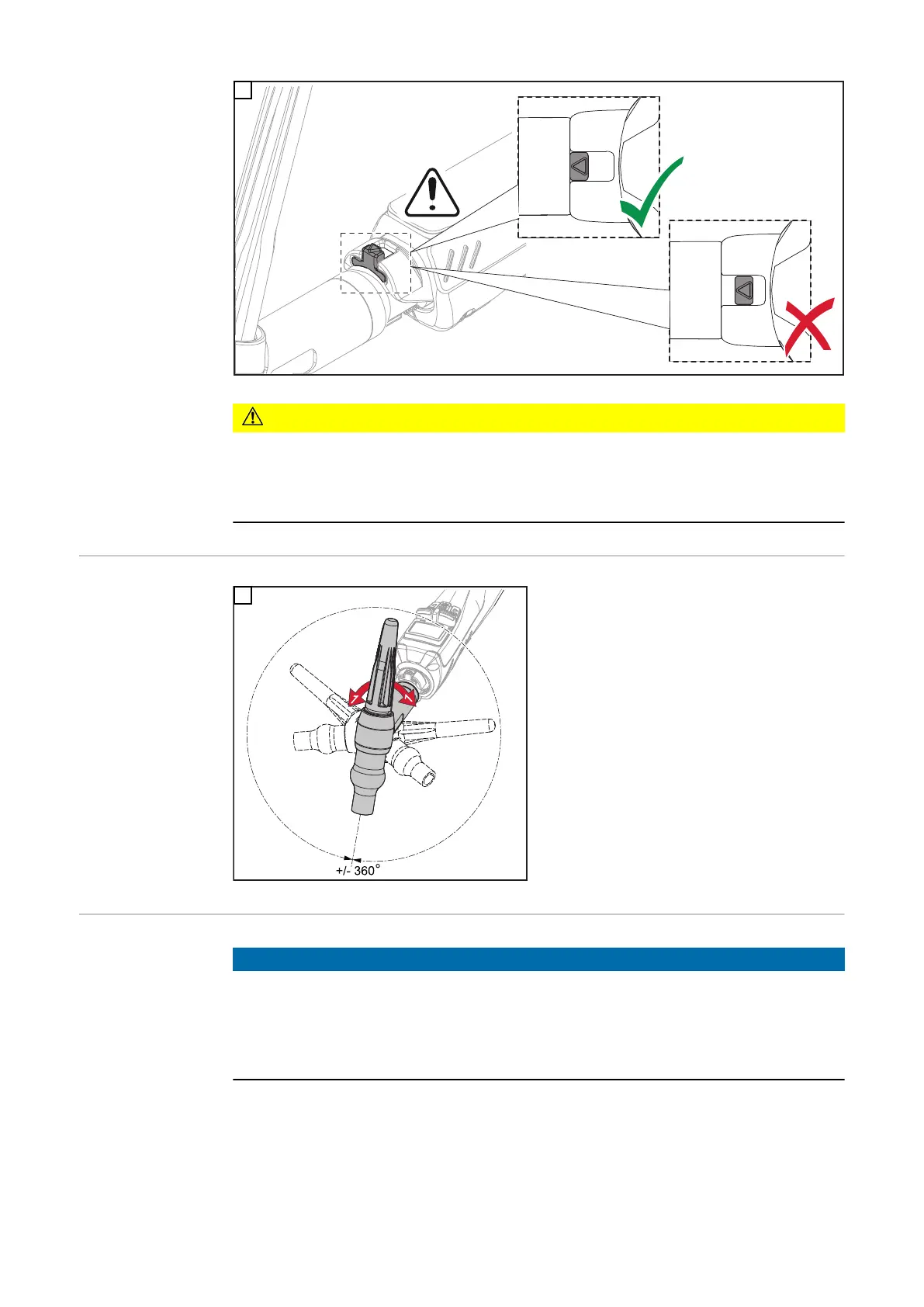 +/- 360°