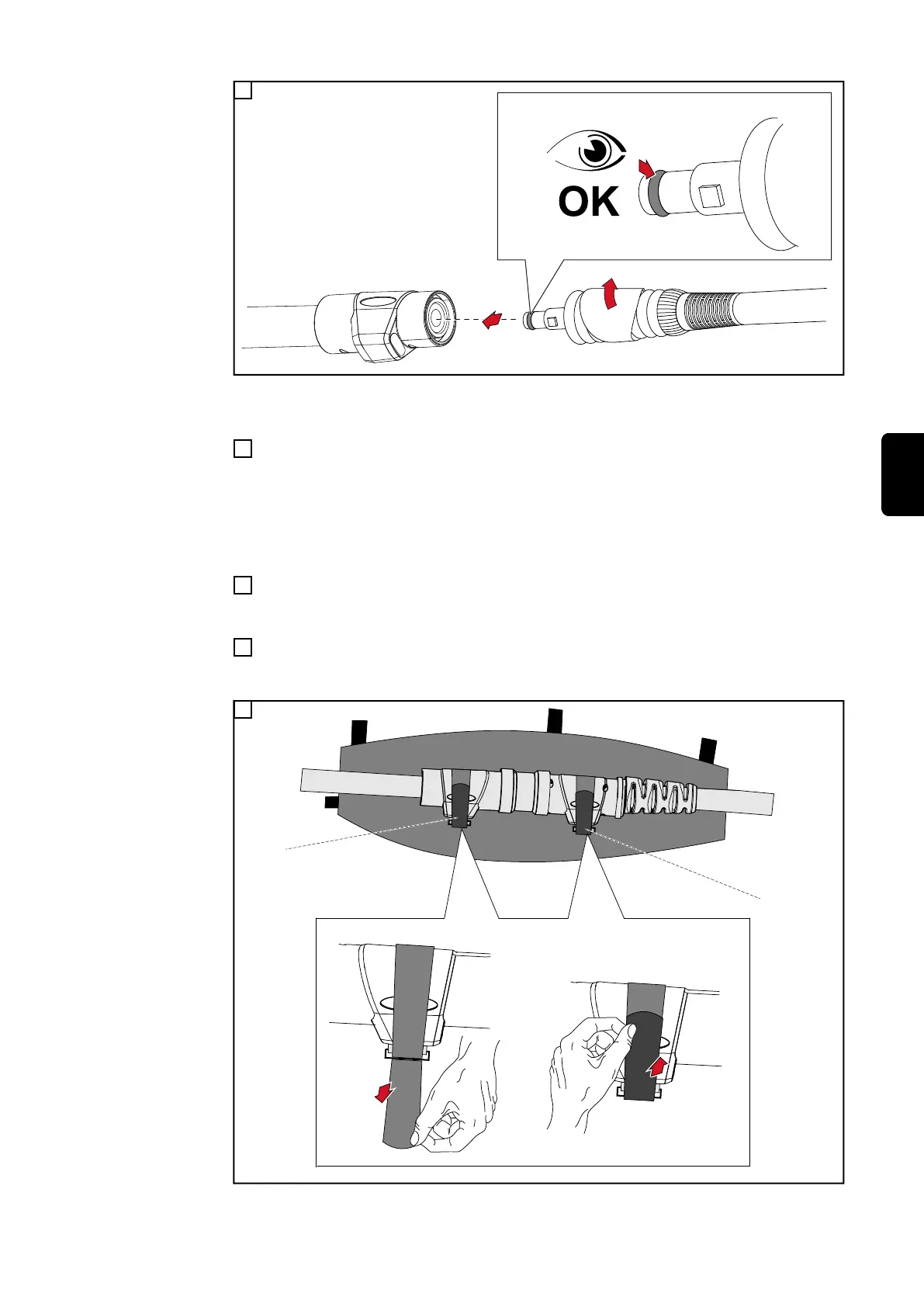 OK