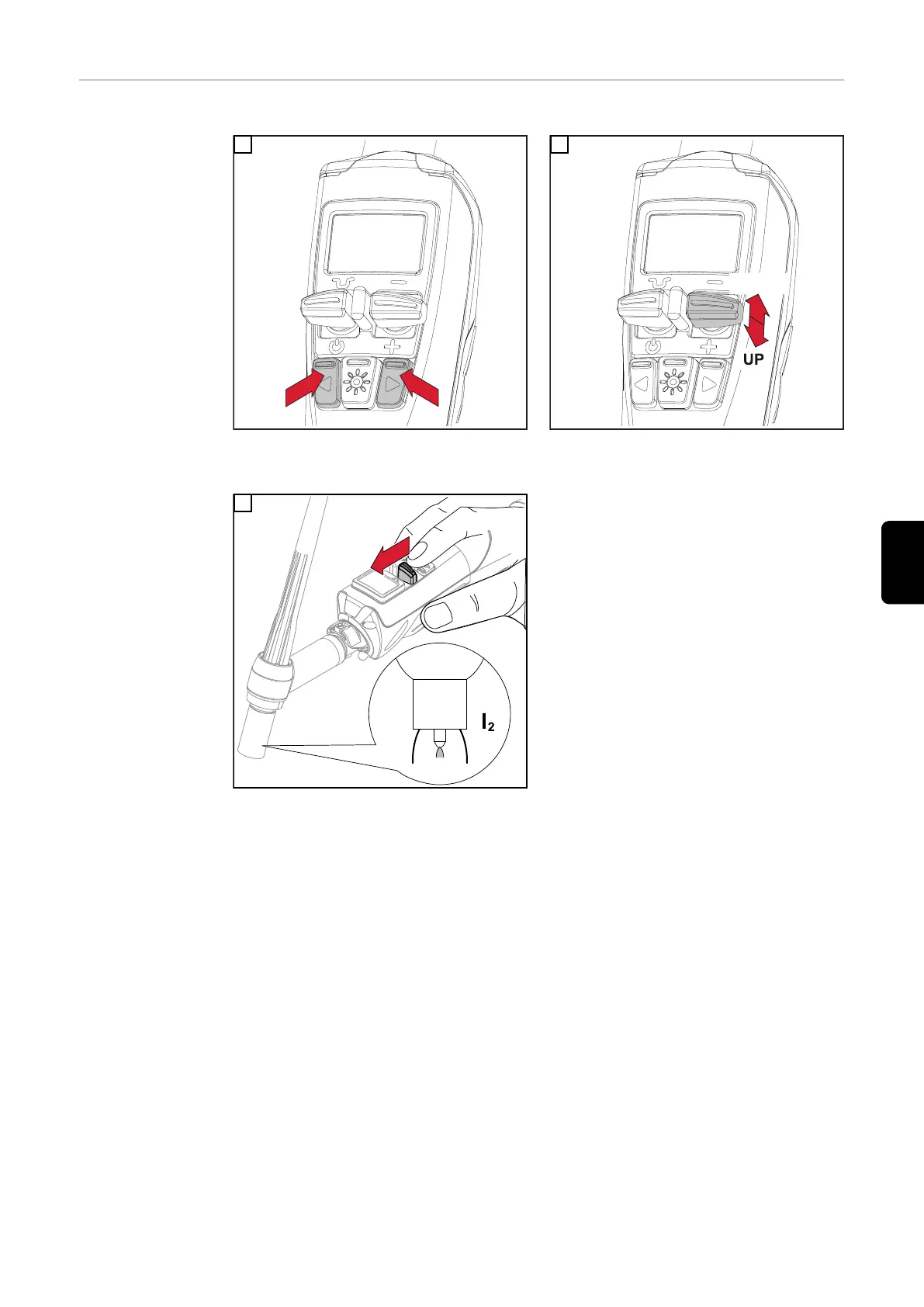 UP

$I_2$