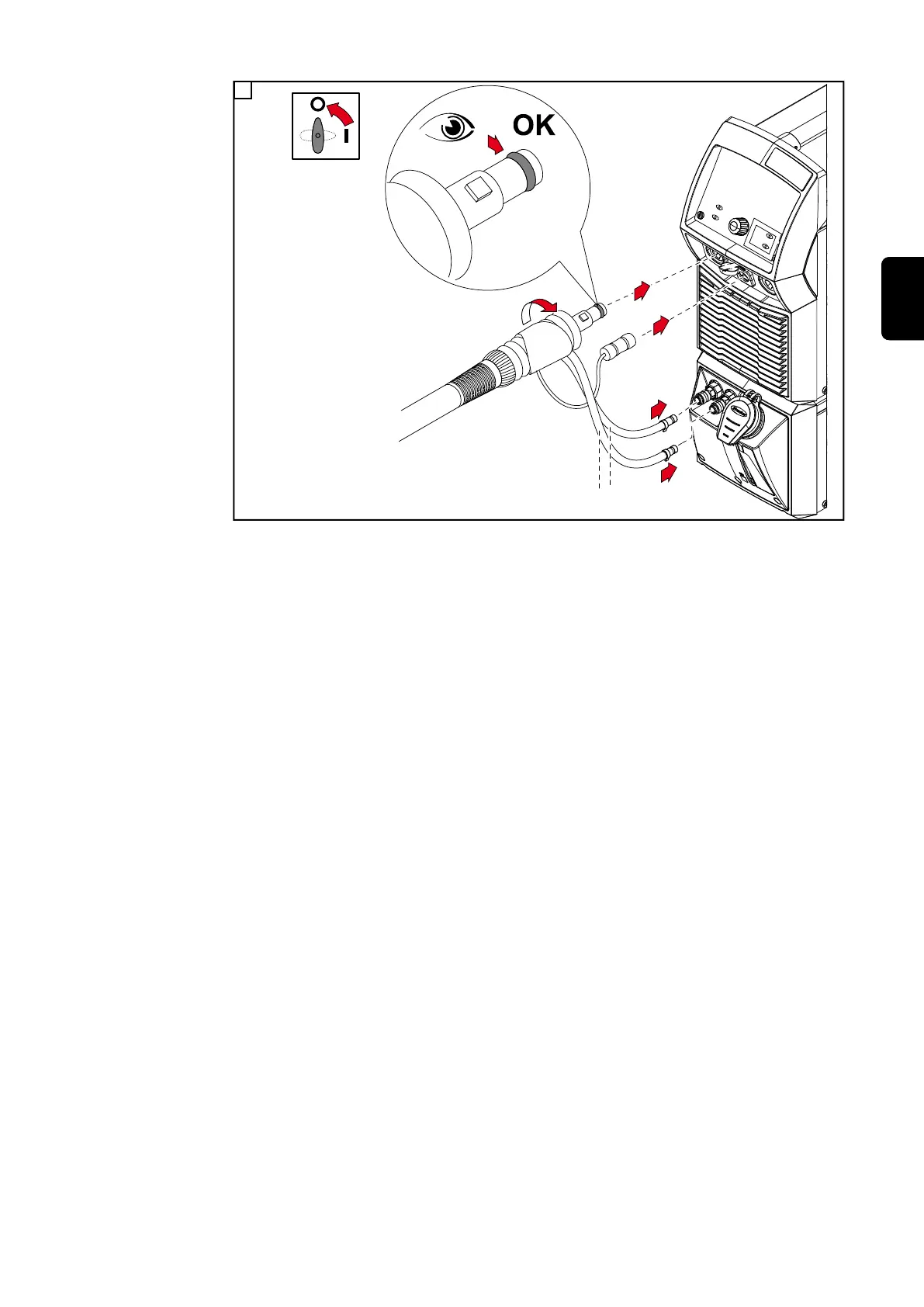 O
I
OK