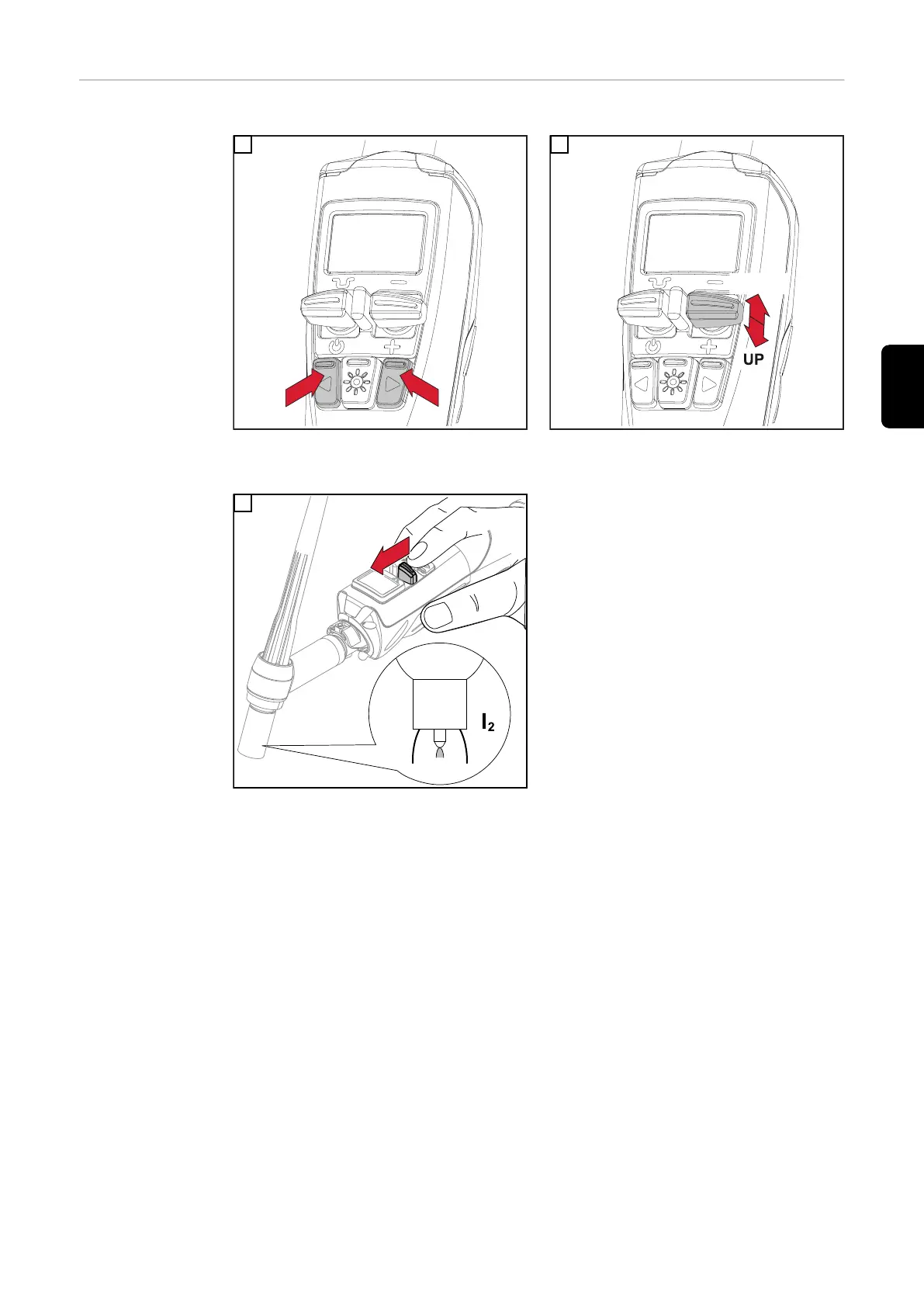 UP

$I_2$