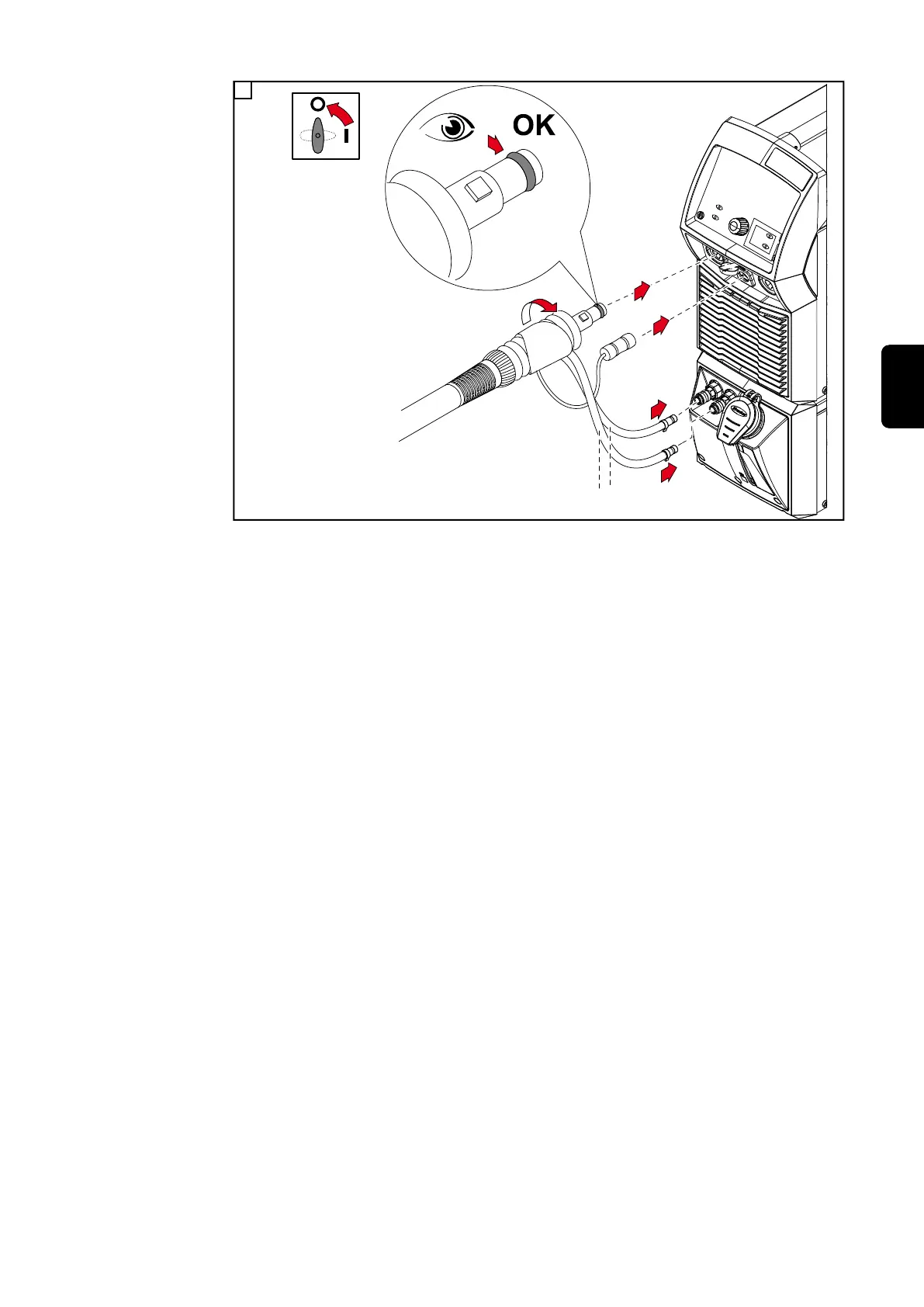 O
I
OK