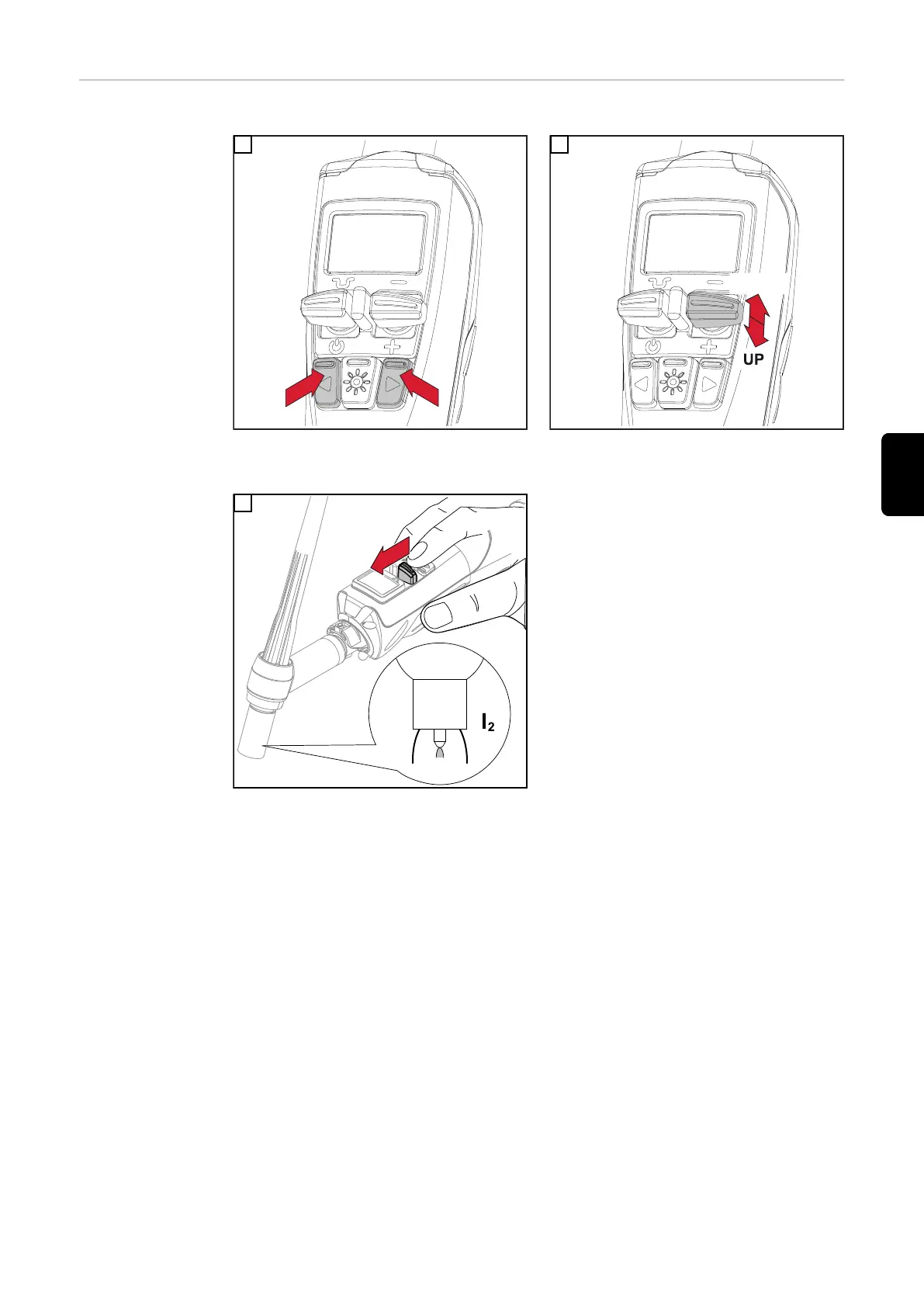 UP

$I_2$