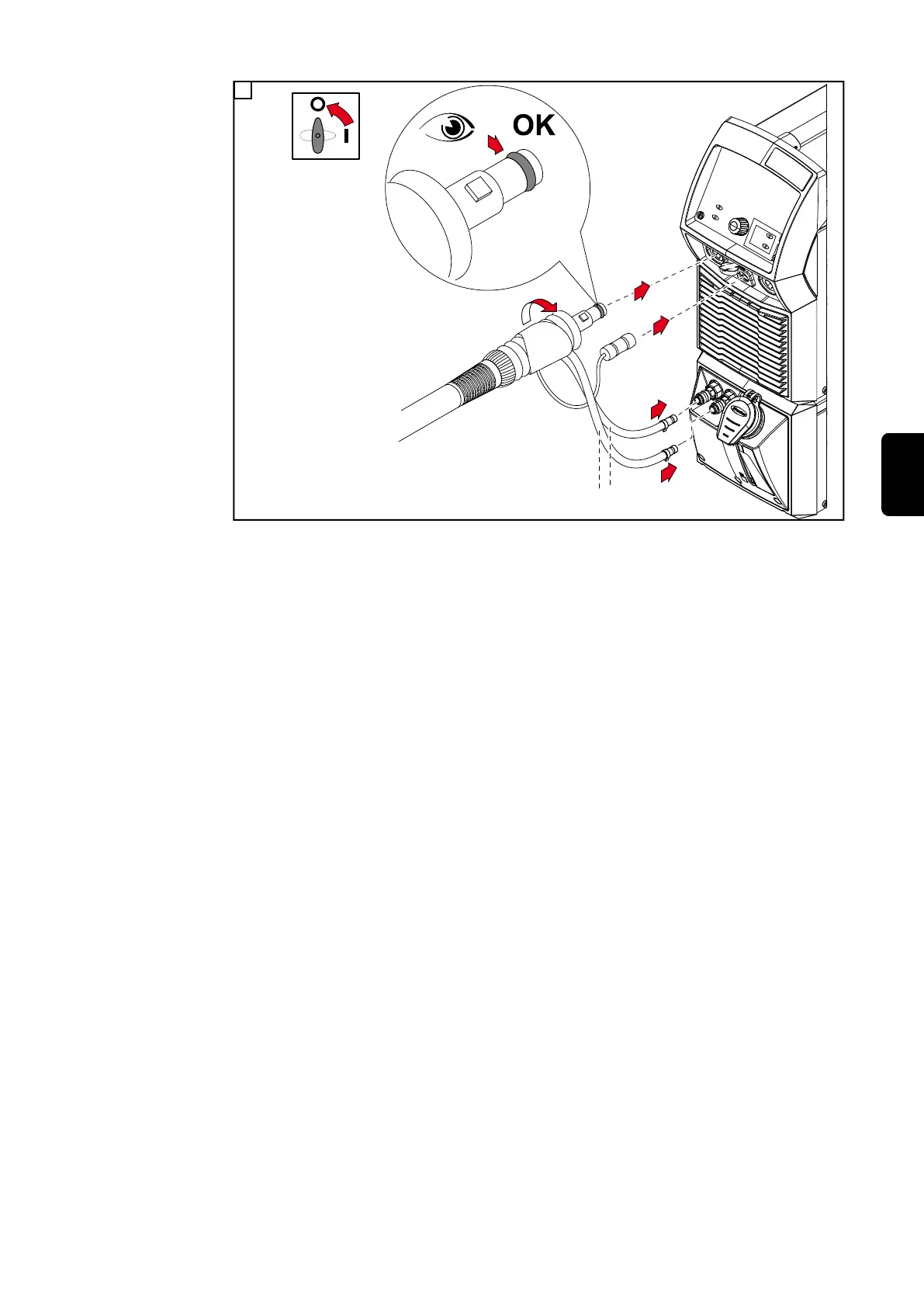 O
I

OK