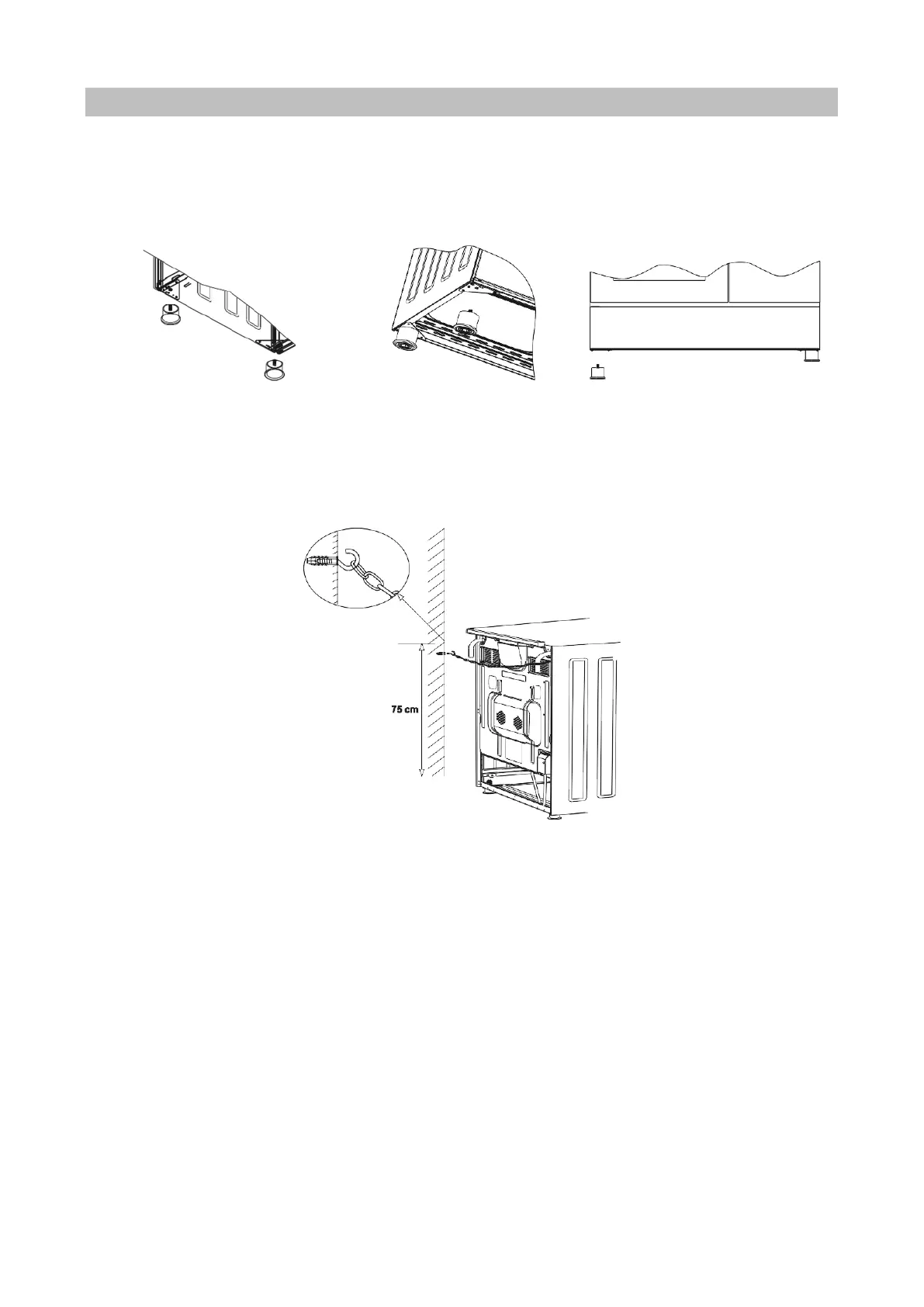 75 cm