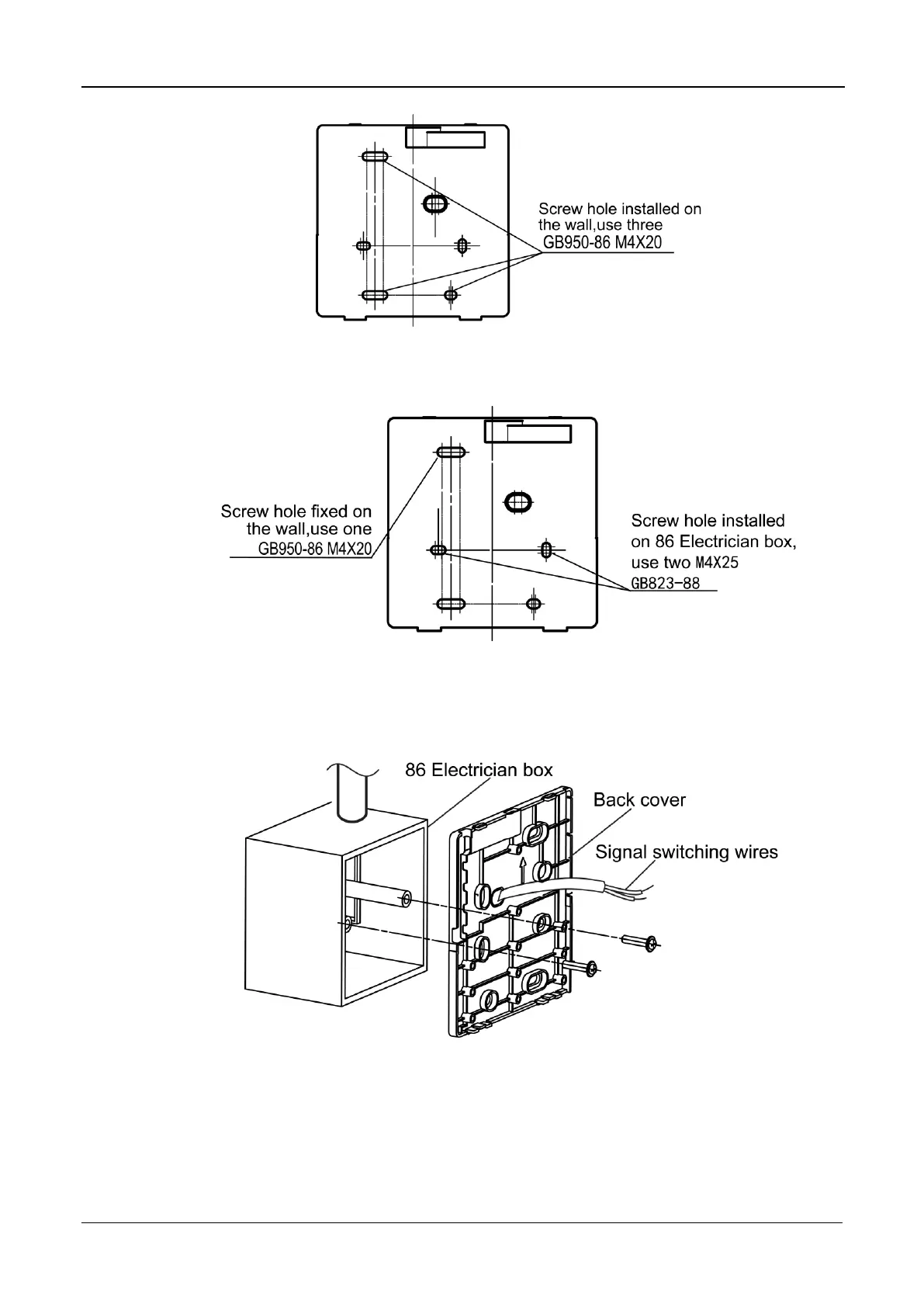 Screw hole installed on the wall,use three GB950-86 M4X20

Screw hole fixed on the wall,use one GB950-86 M4X20

Screw hole installed on 86 Electrician box, use two M4X25 GB823-88

86 Electrician box

Back cover

Signal switching wires