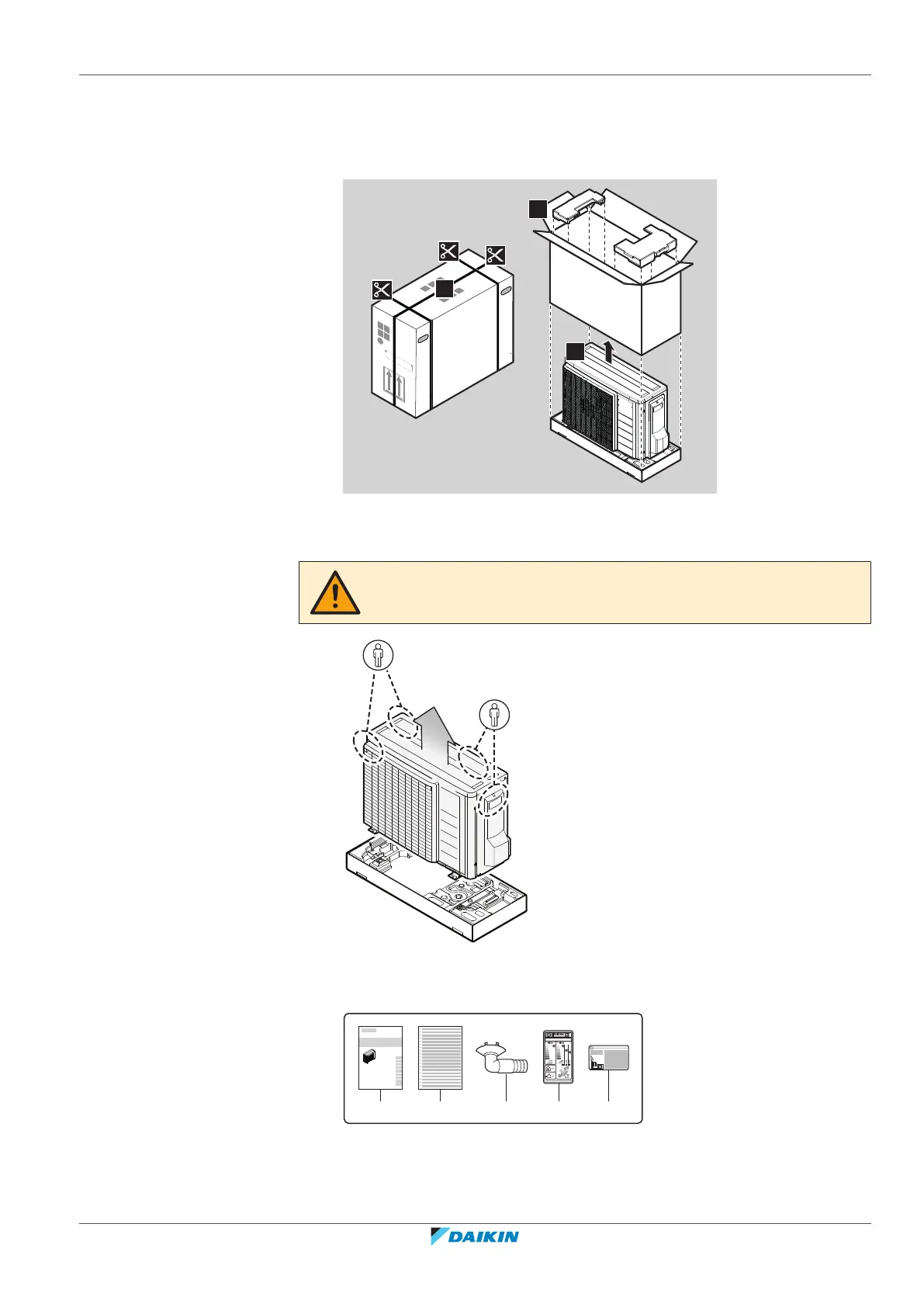 DAIKIN