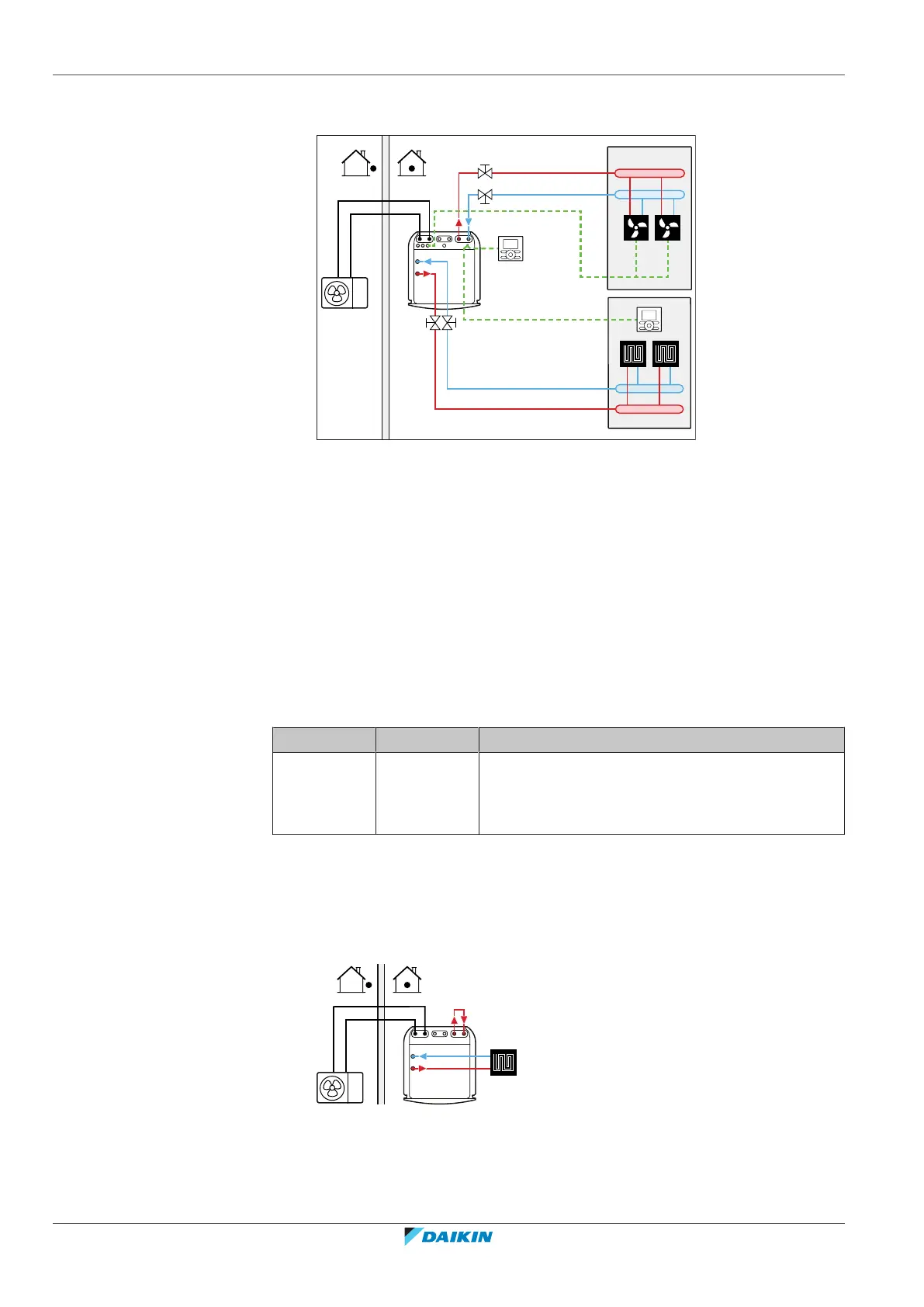 DAIKIN