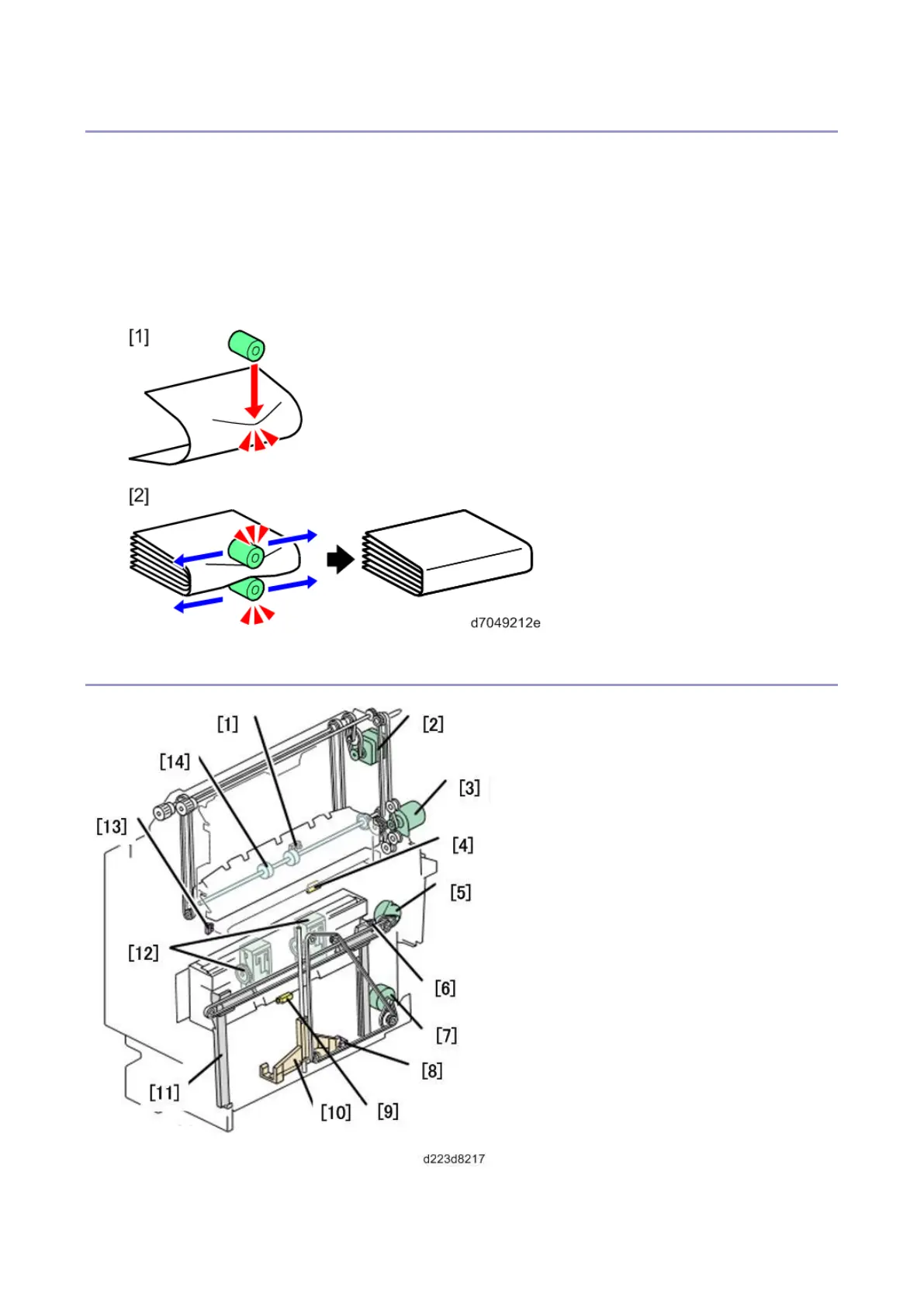 [1]

[2]

d7049212e

[1]

[2]

[14]

[3]

[13]

[4]

[5]

[12]

[6]

[7]

[8]

[11]

[10]

[9]

d223d8217