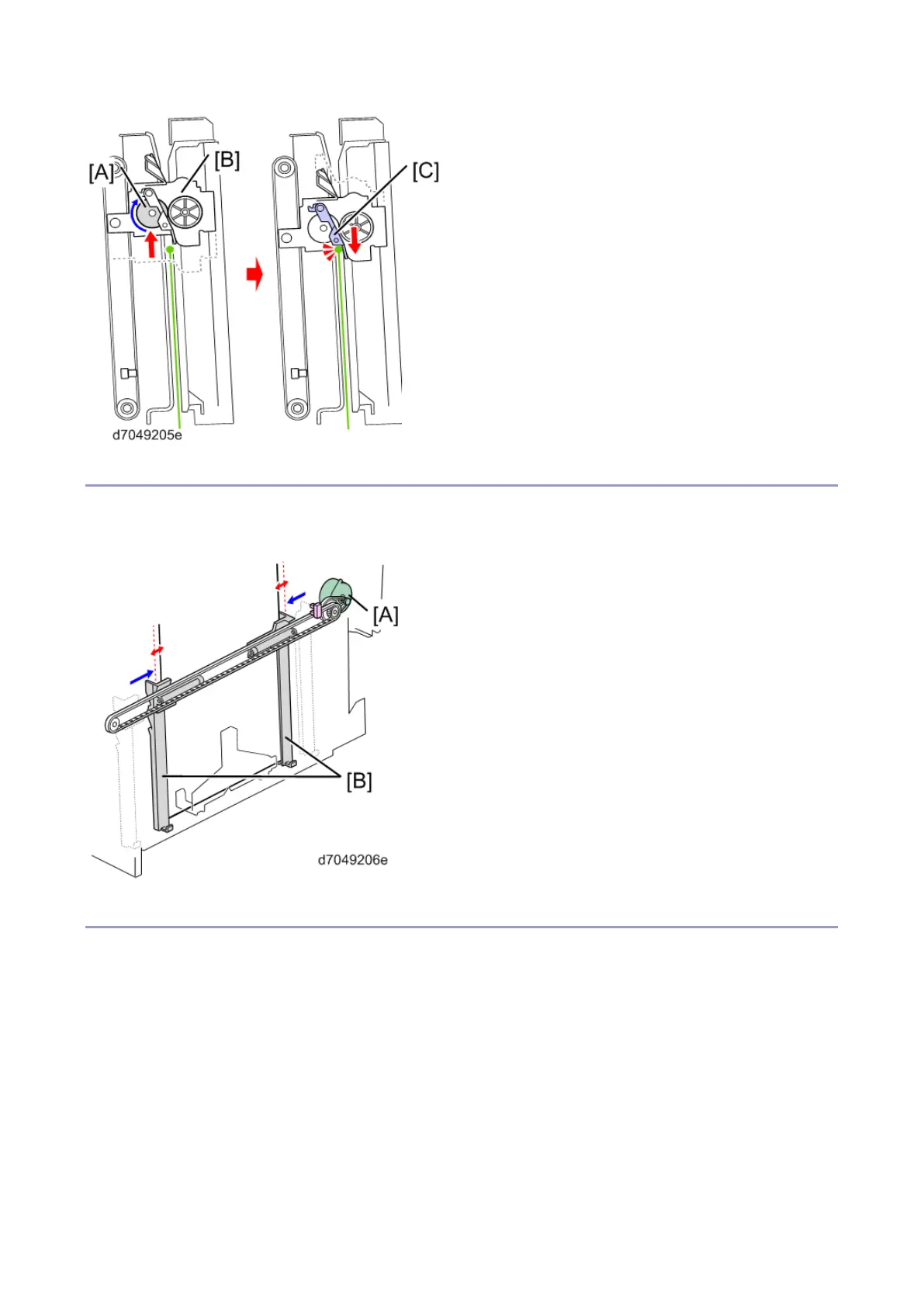 [A]
[B]
[C]
d7049205e

[A]
[B]
d7049206e