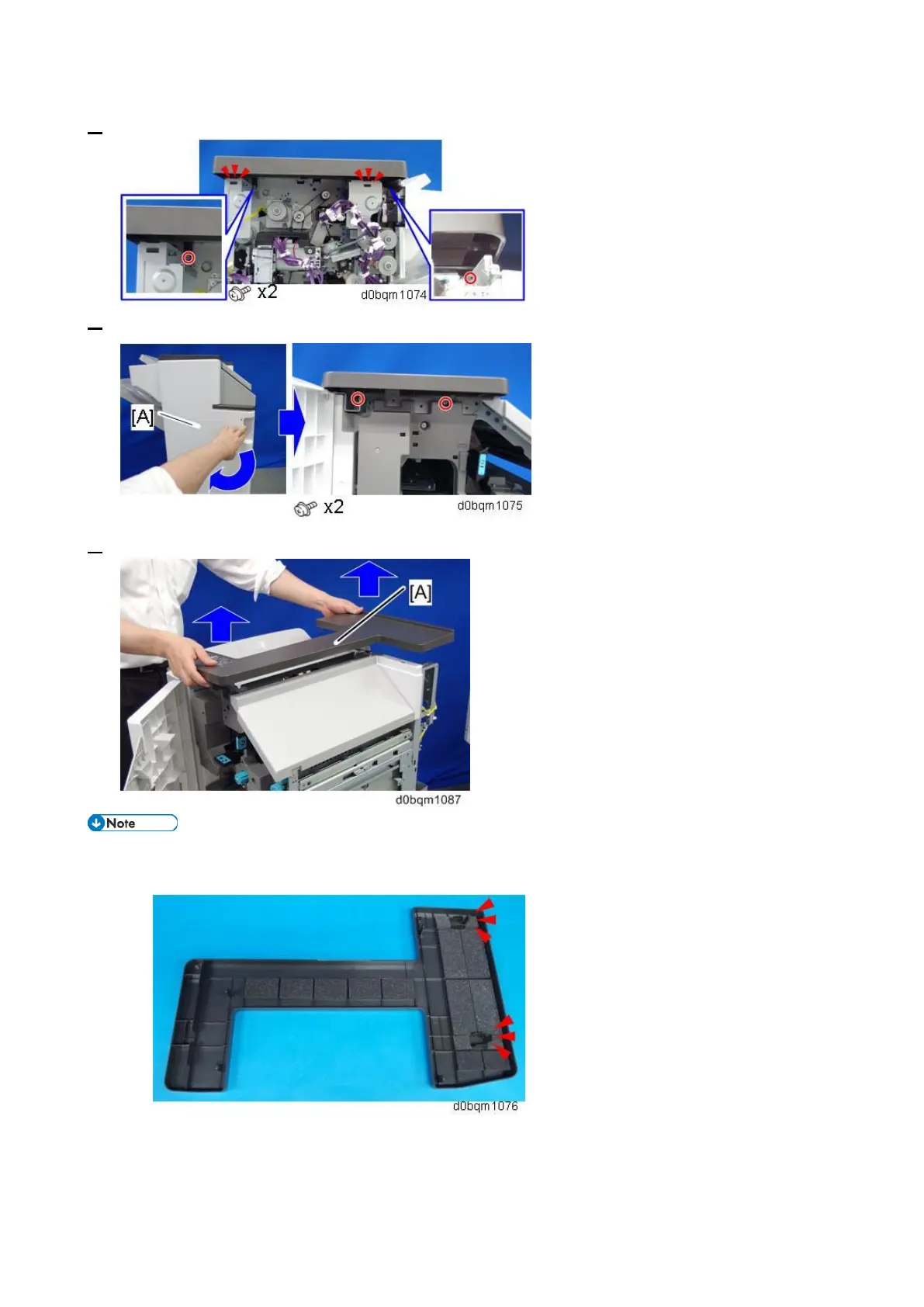 x2

d0bqm1074

[A]

x2

d0bqm1075

[A]

d0bqm1087

Note

d0bqm1076