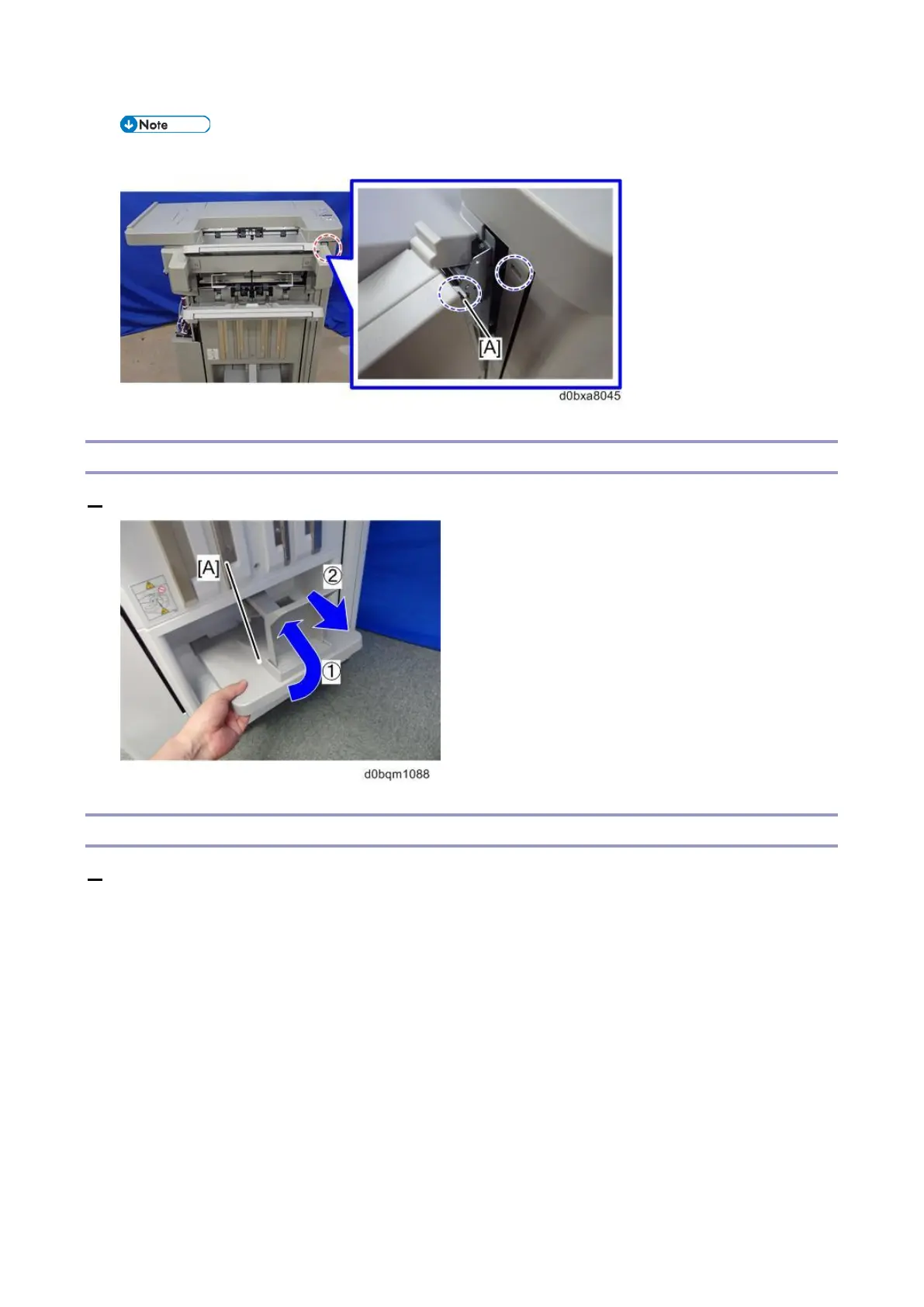 Note

[A]

d0bxa8045

[A]

②

①

d0bqm1088