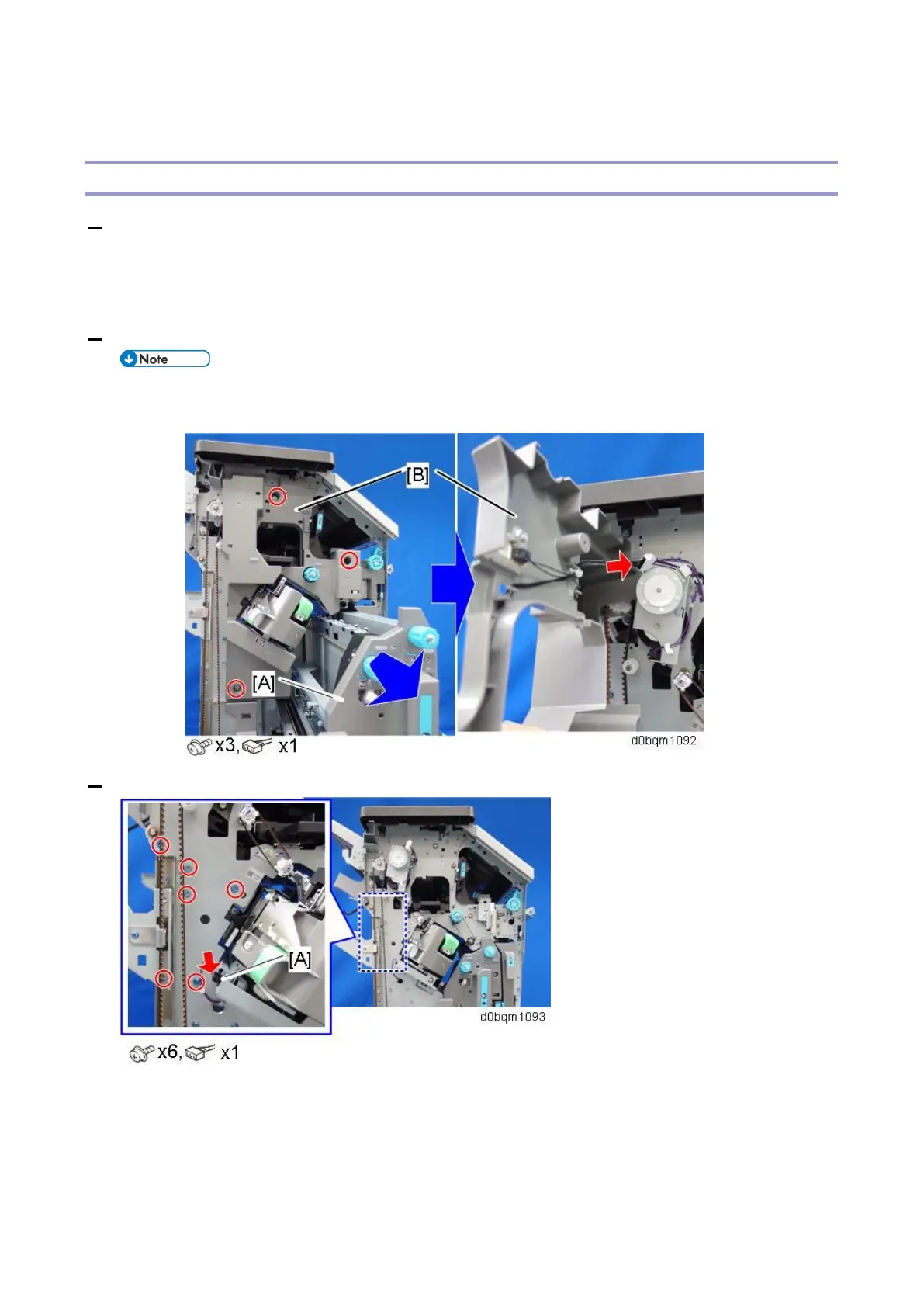 Note

[B]

[A]

x3, x1

d0bqm1092

[A]

d0bqm1093

x6, x1