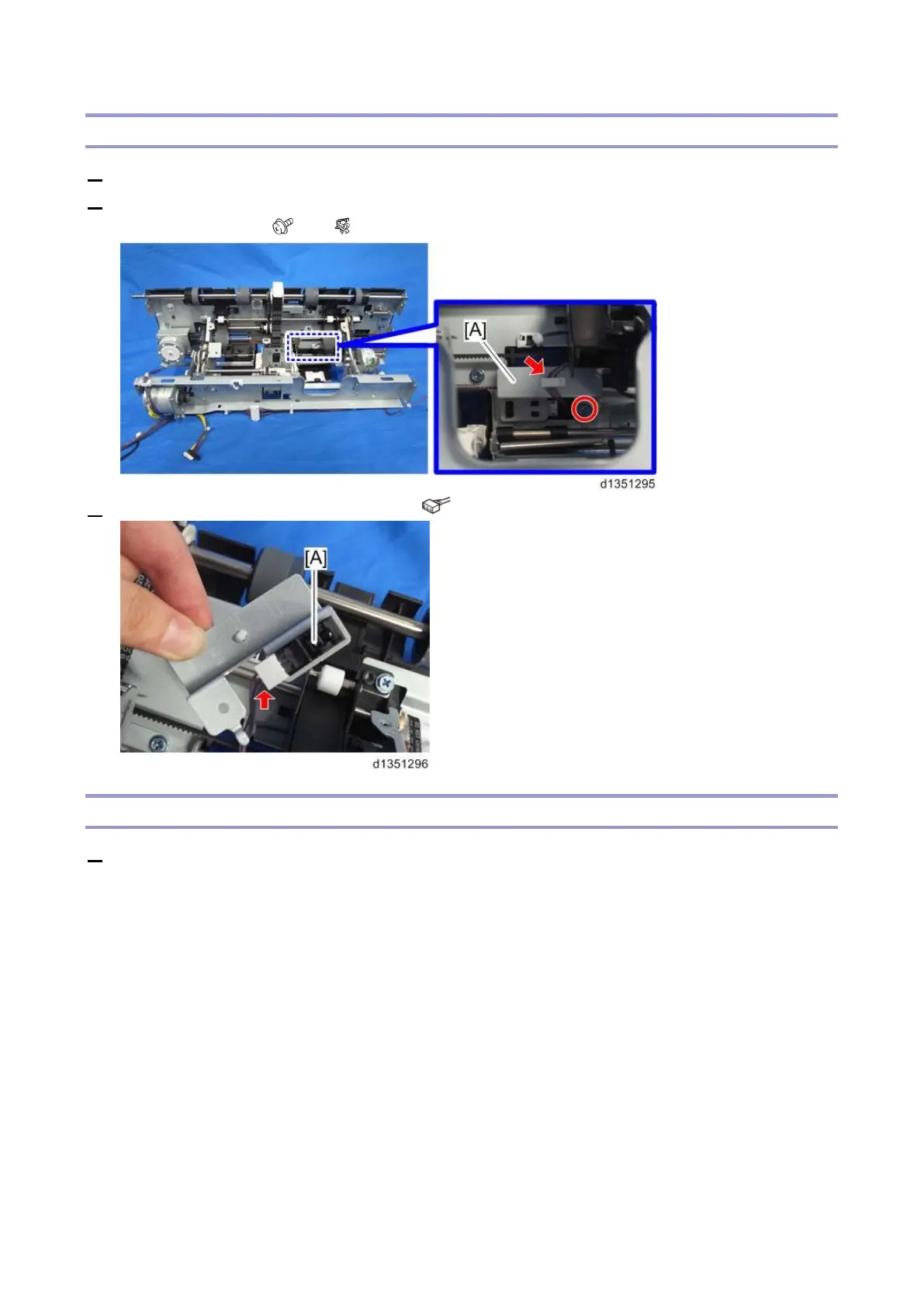 [A]

d1351295

[A]

d1351296