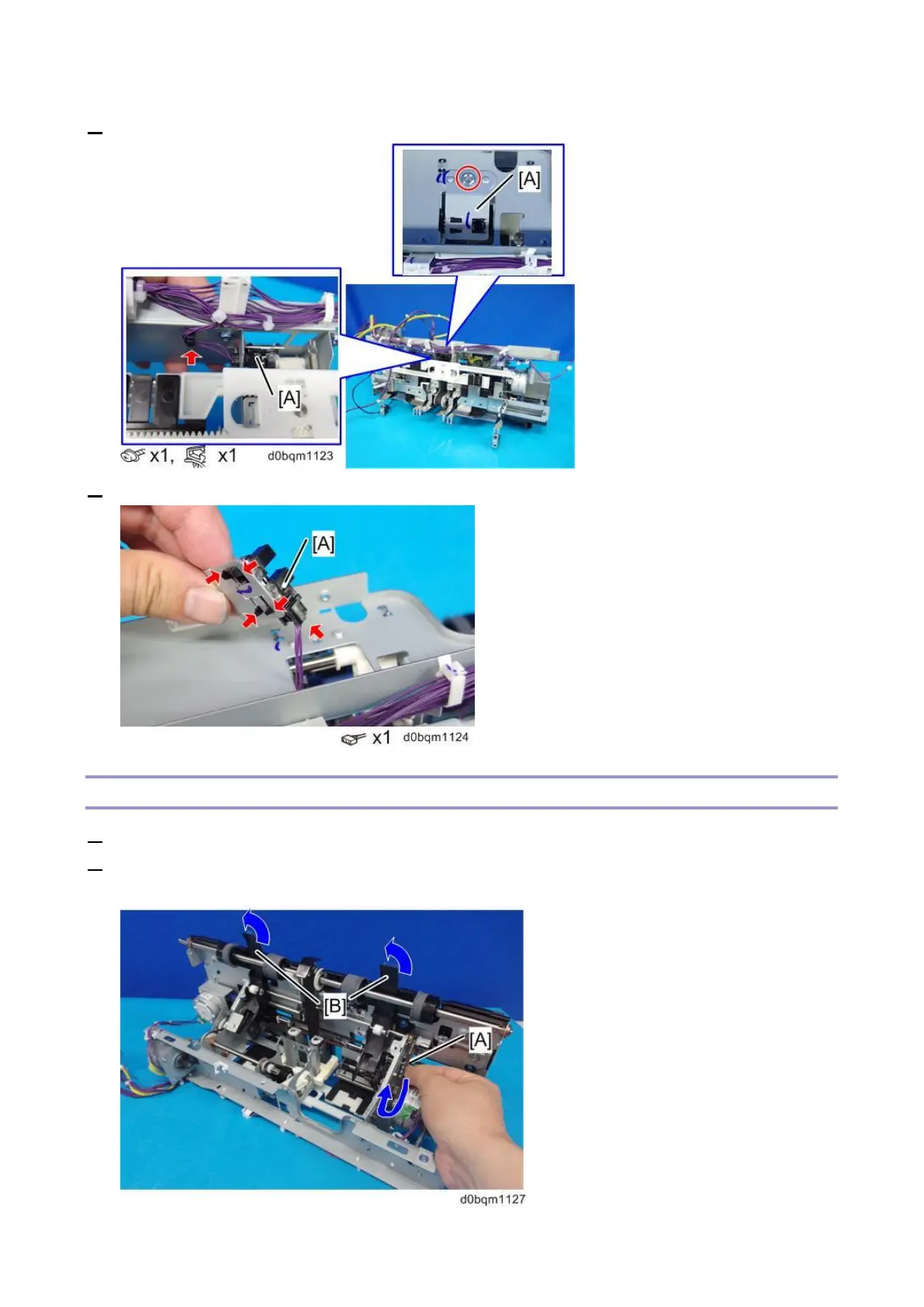 [A]

[A]

x1, x1 d0bqm1123

[A]

x1 d0bqm1124

[B]

[A]

d0bqm1127