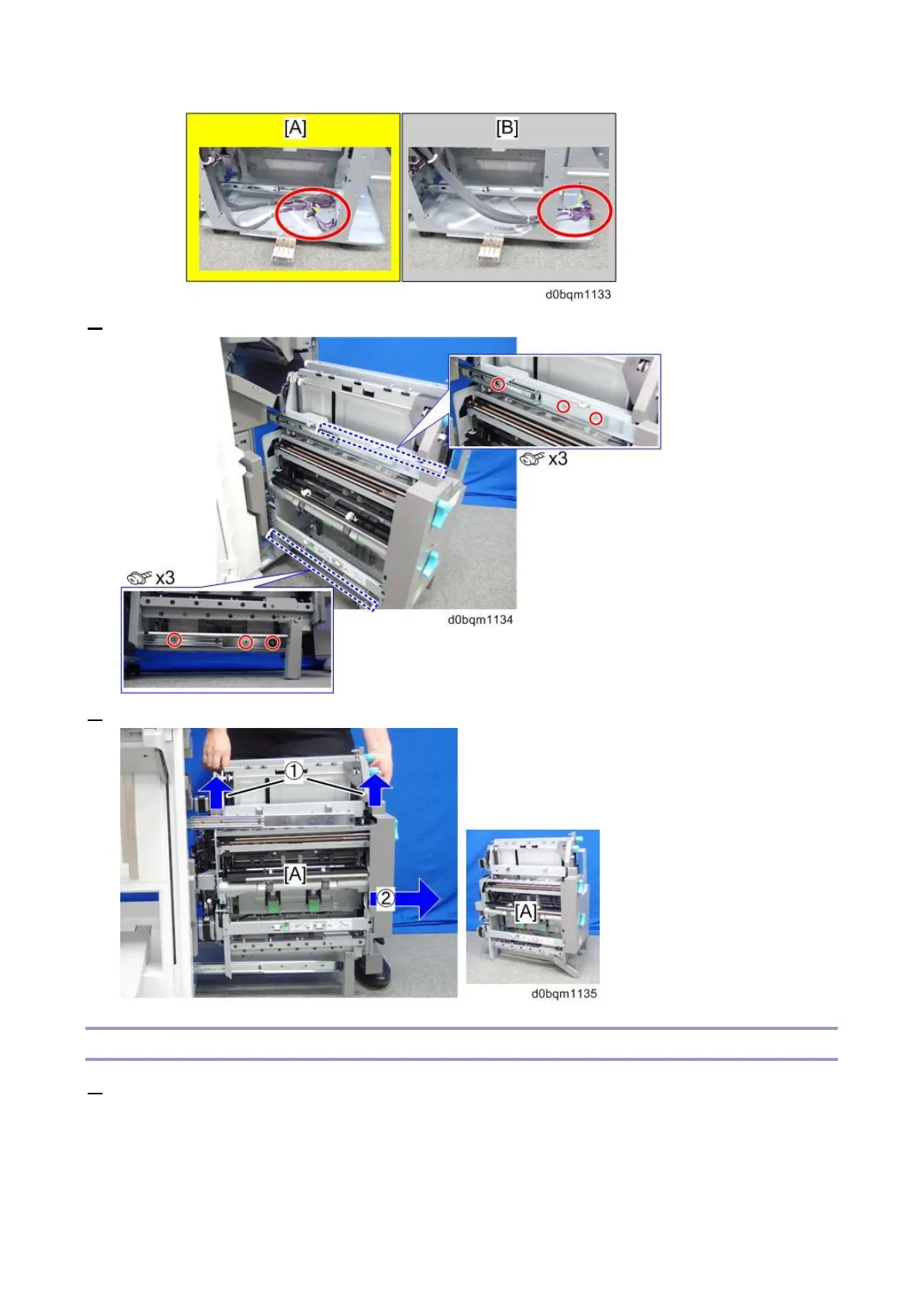 [A]

[B]

d0bqm1133

x3

x3

d0bqm1134

①

[A]

②

[A]

d0bqm1135