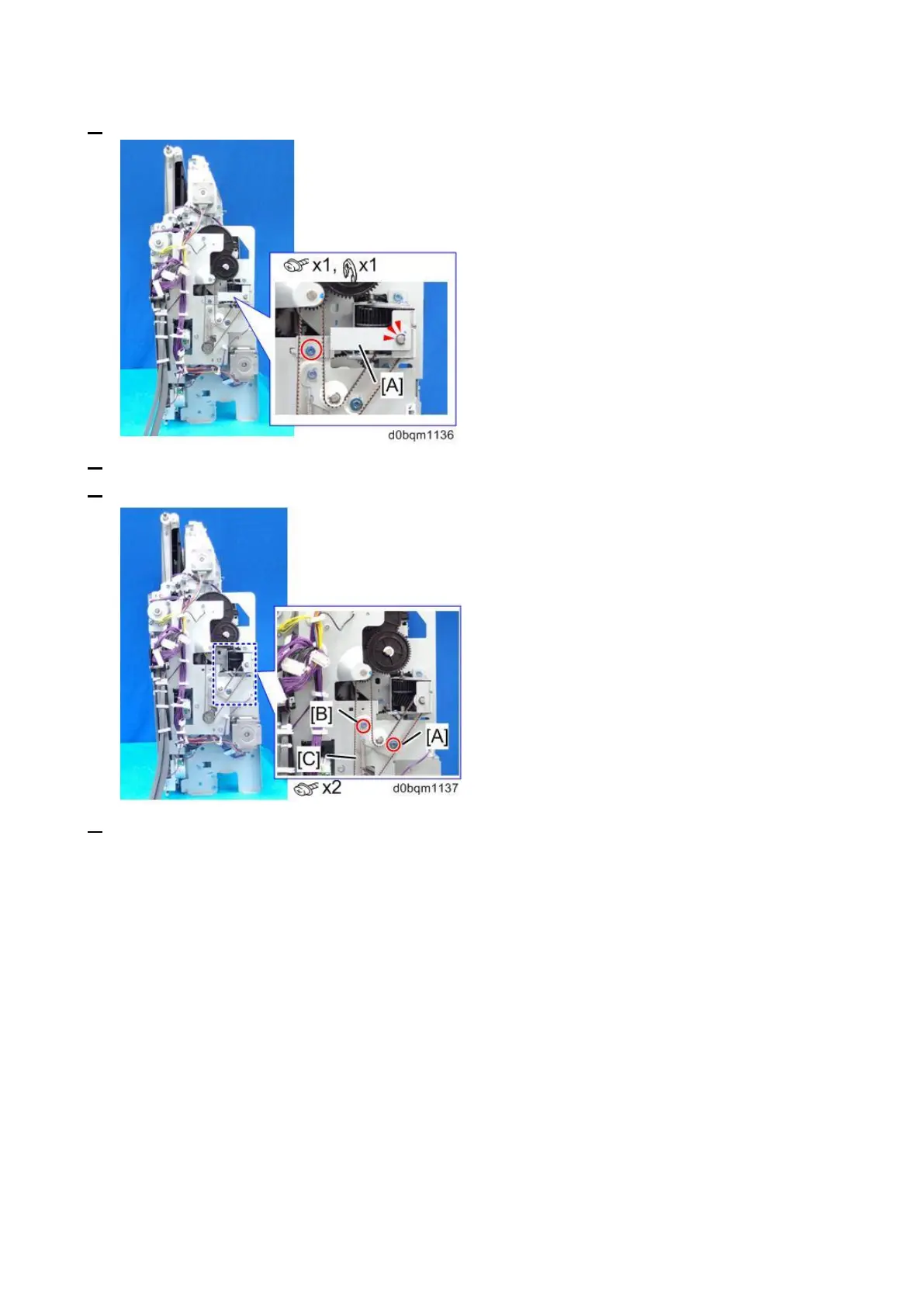 x1, x1

[A]

d0bqm1136

[B]

[A]

[C]

x2

d0bqm1137