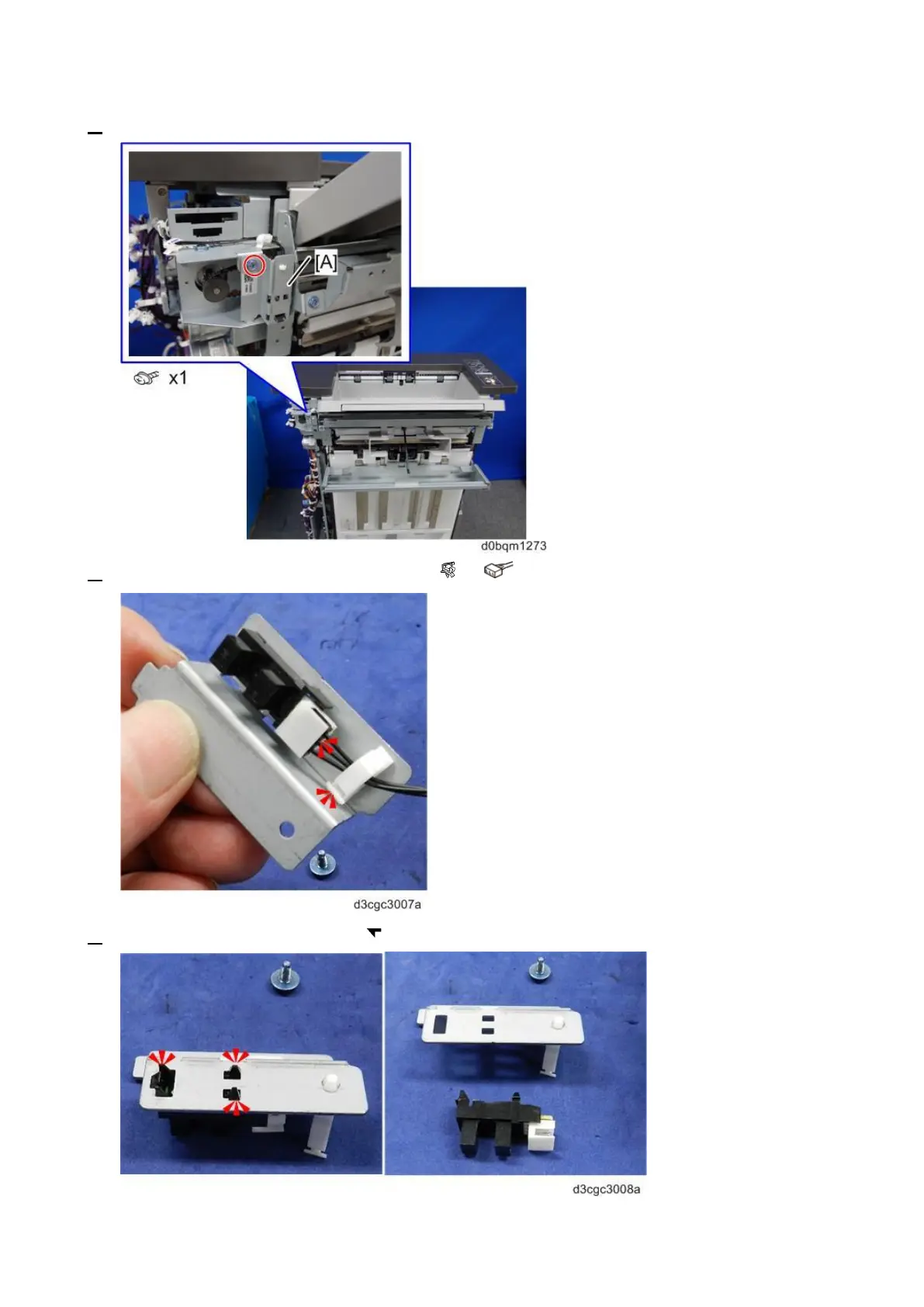 [A]

x1

d0bqm1273

d3cgc3007a

d3cgc3008a