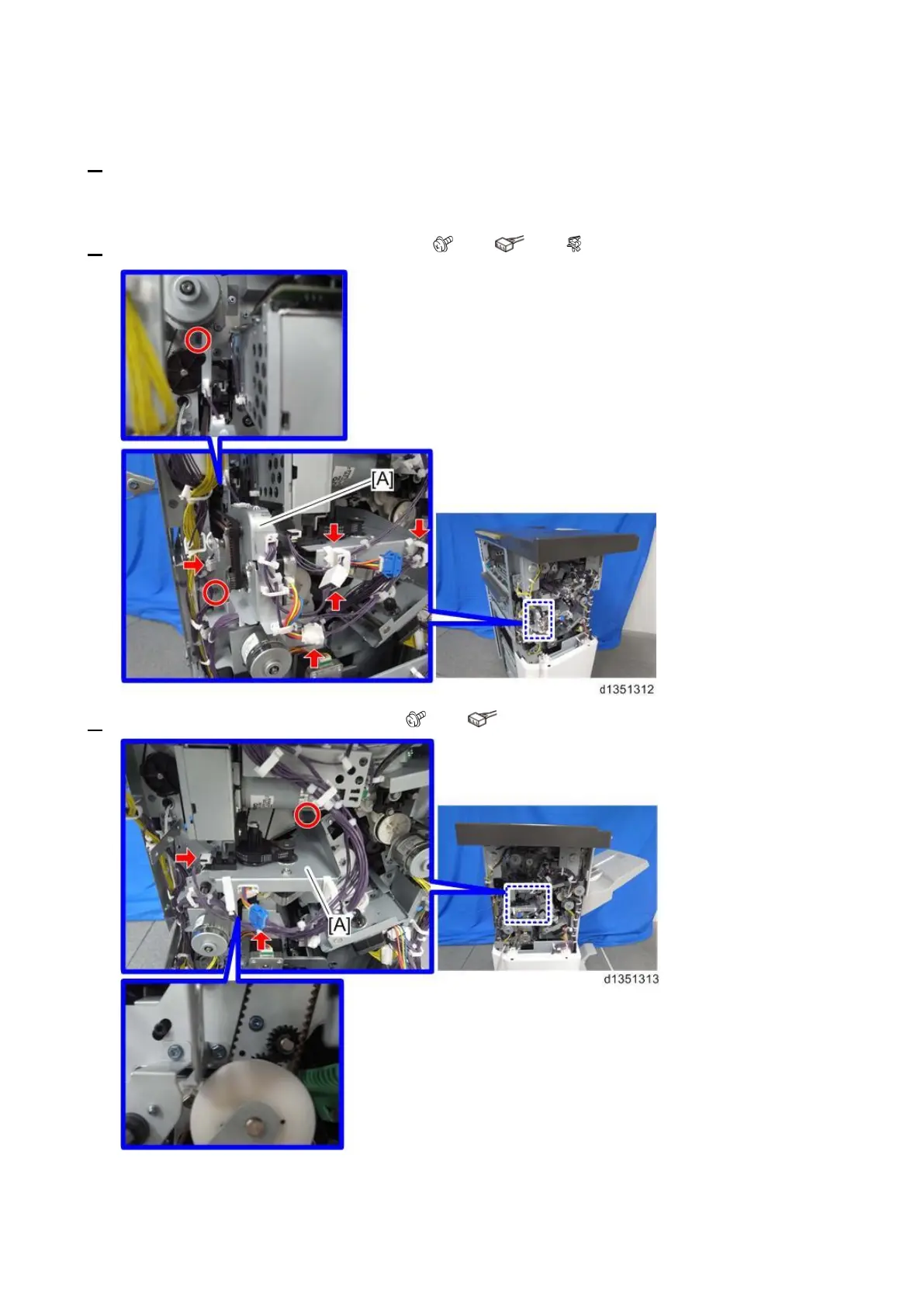 [A]

d1351312

[A]

d1351313