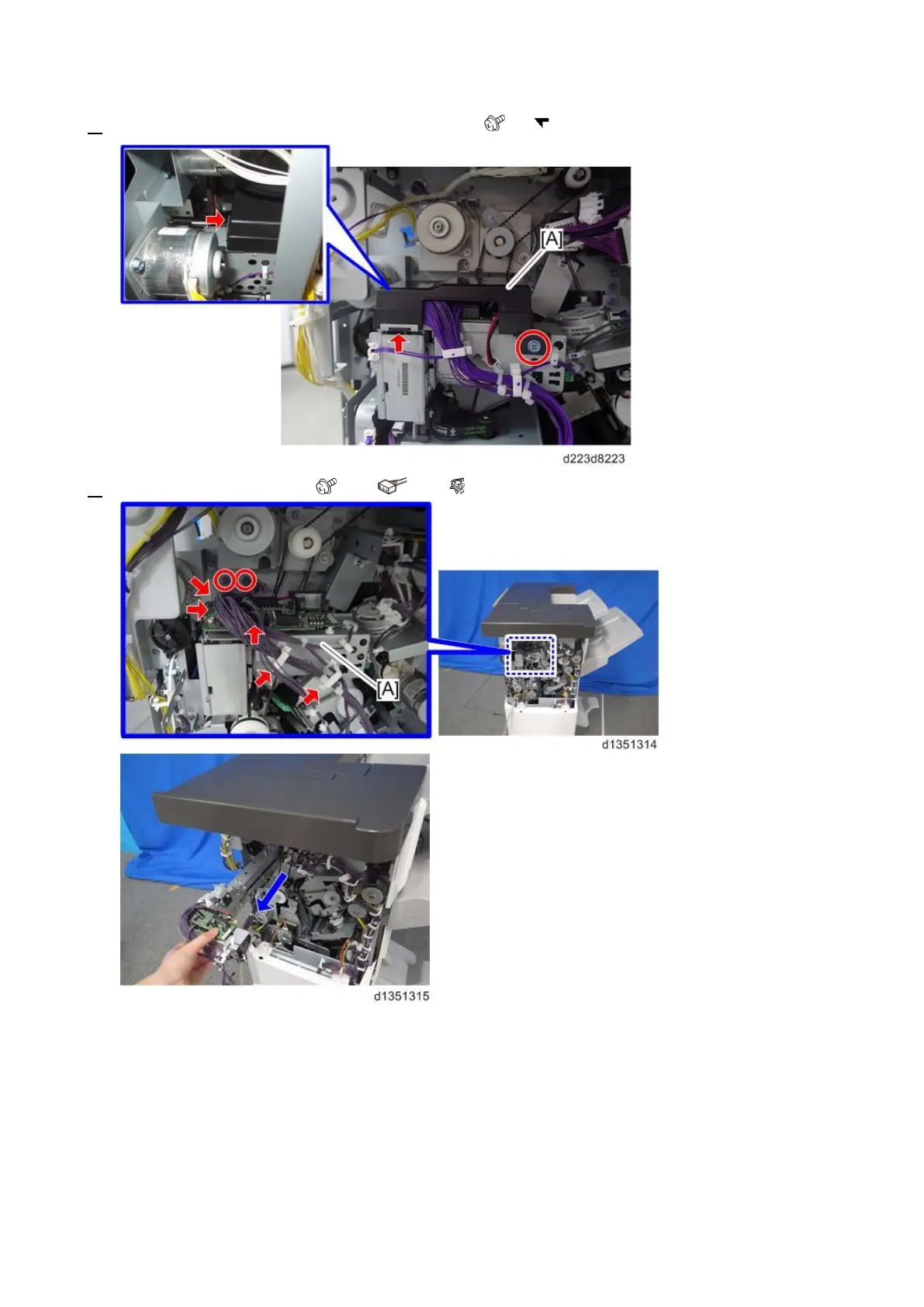 [A]

d223d8223

[A]

d1351314

d1351315