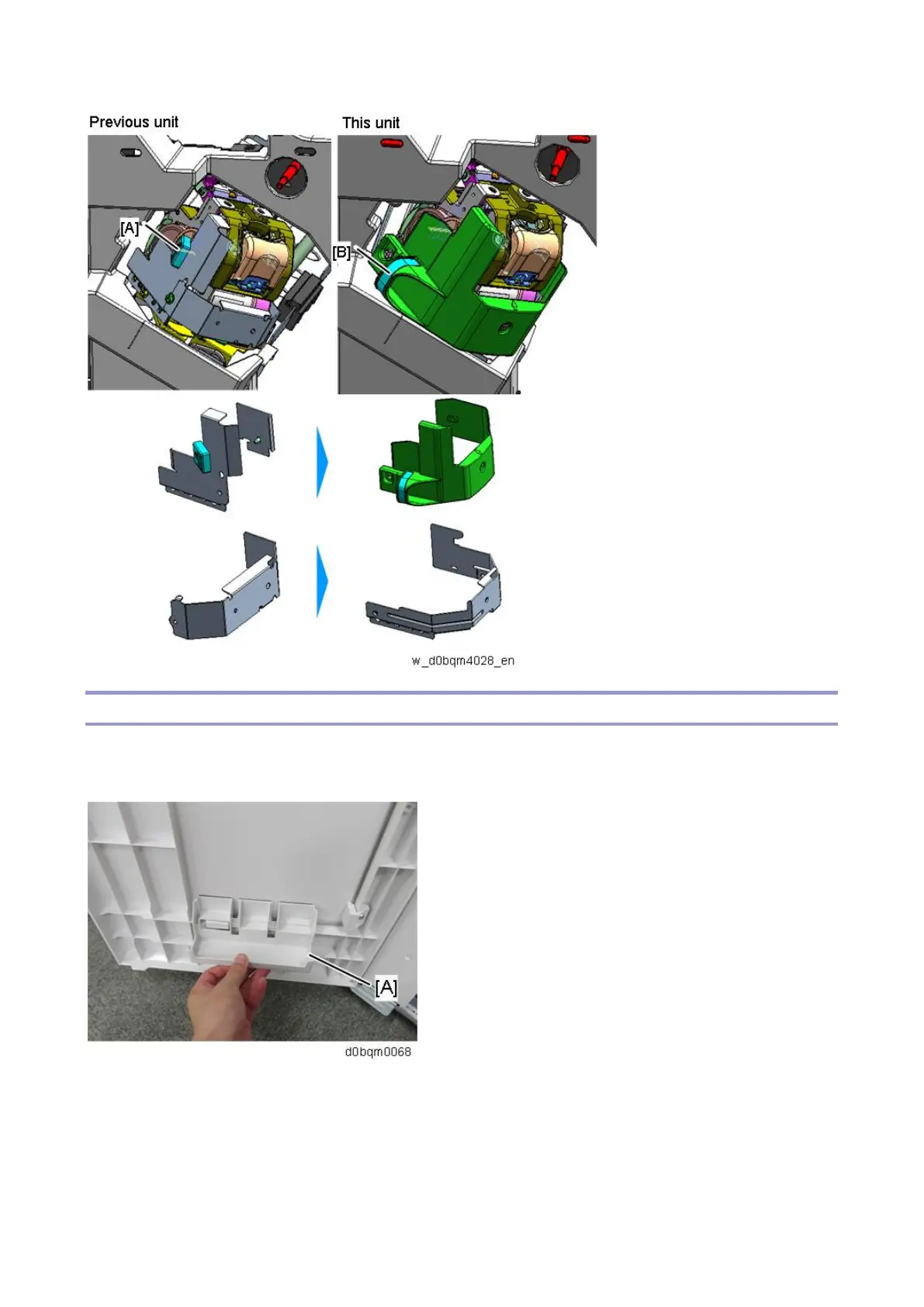 Previous unit

This unit

[A]

[B]

w_d0bqm4028_en

[A]

d0bqm0068