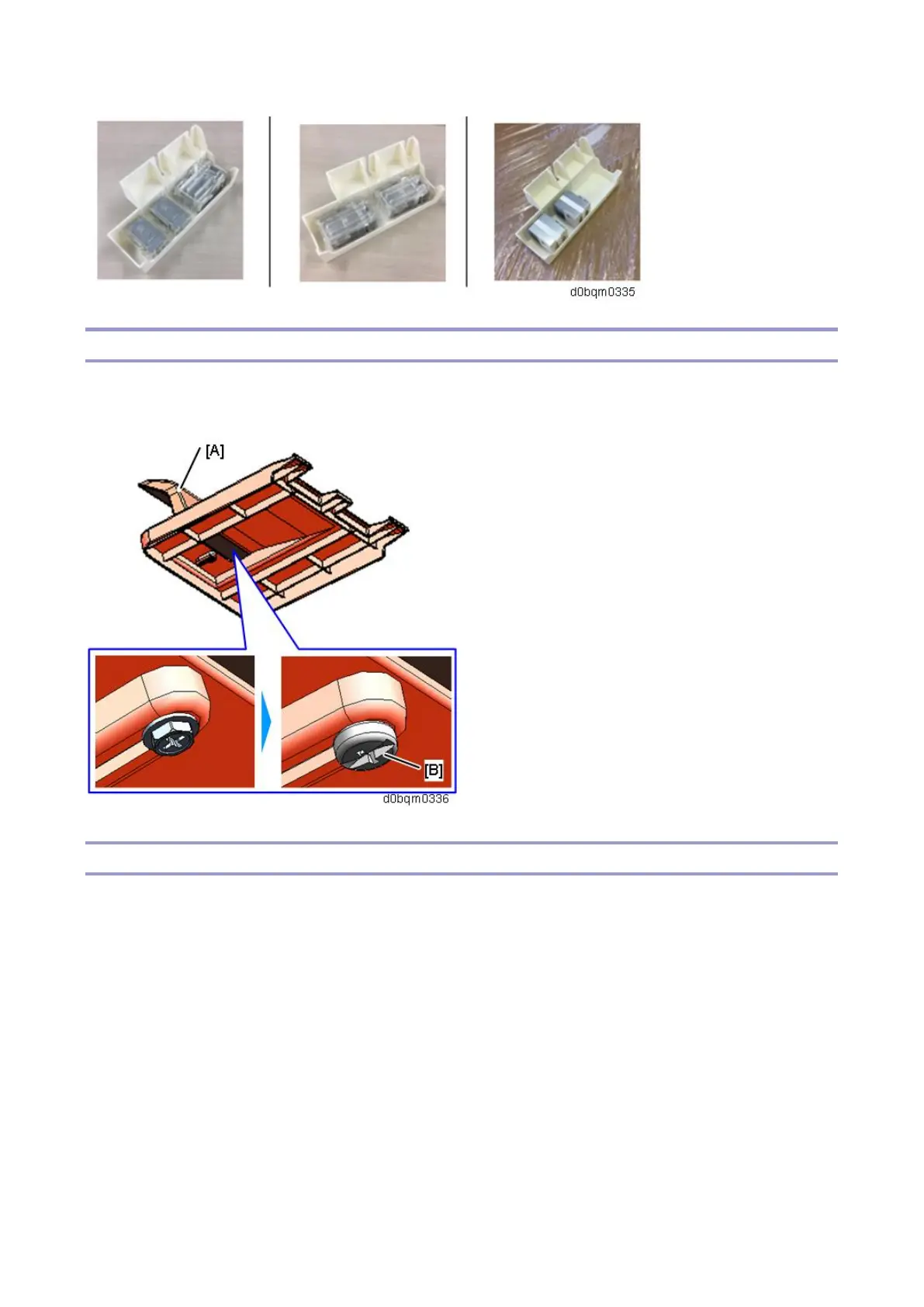 d0bqm0335

[A]

[B]

d0bqm0336