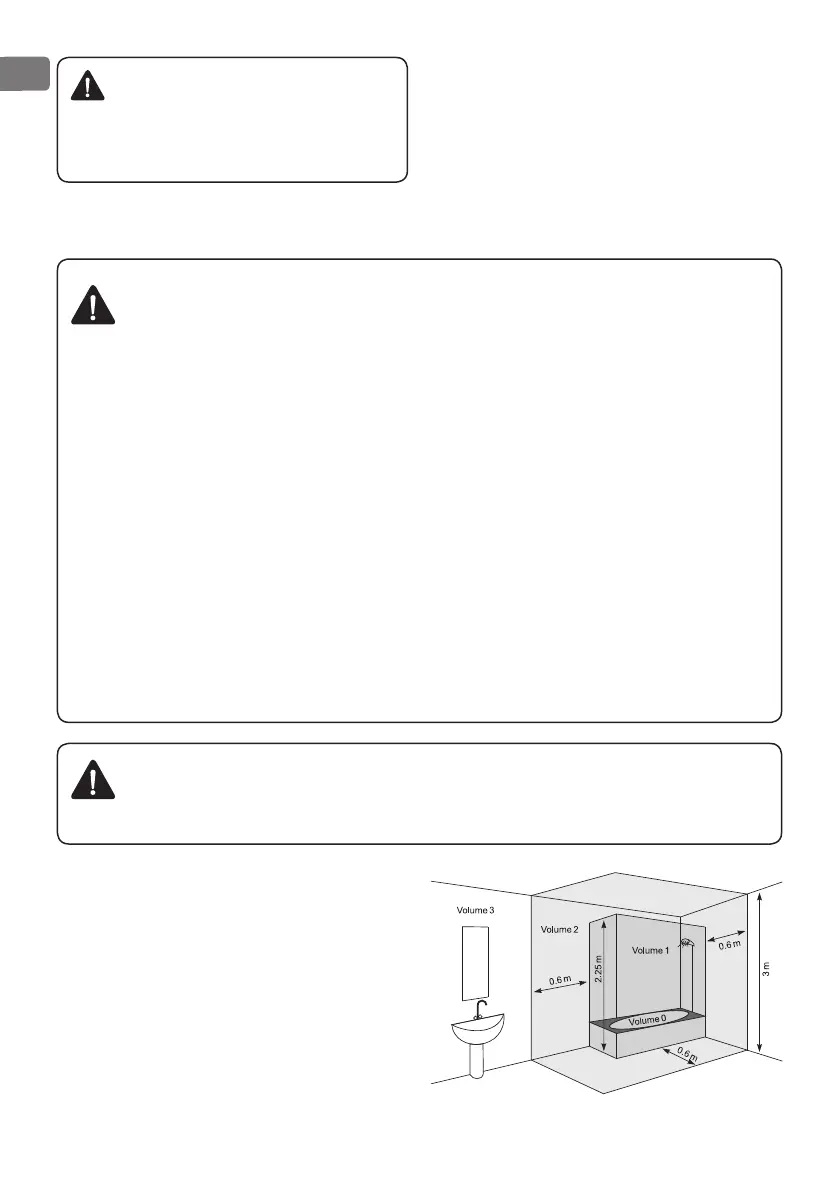 Volume 3

Volume 2

Volume 1

Volume 0

0.6 m

2.25 m

0.6 m

0.6 m

3 m