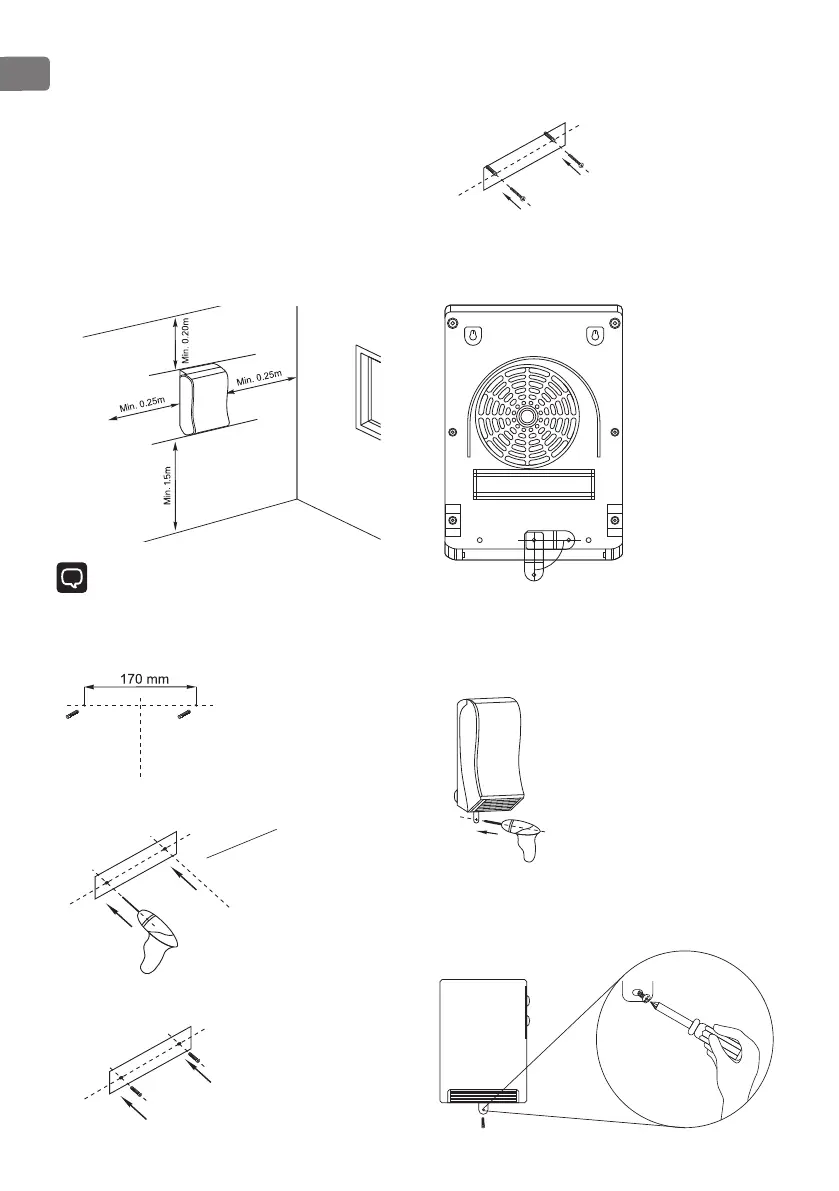 Min. 0.20m

Min. 0.25m

Min. 0.25m

Min. 1.5m

170 mm