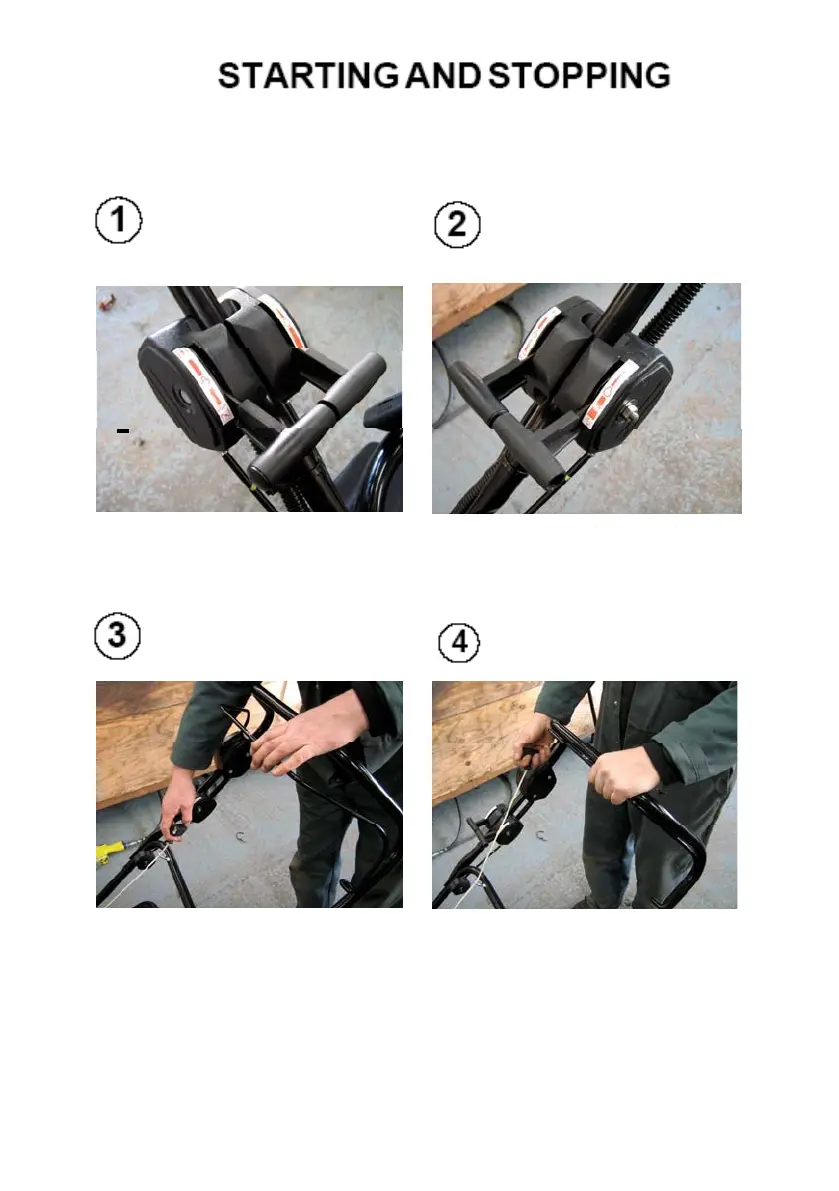 STARTING AND STOPPING

1

2

3

4