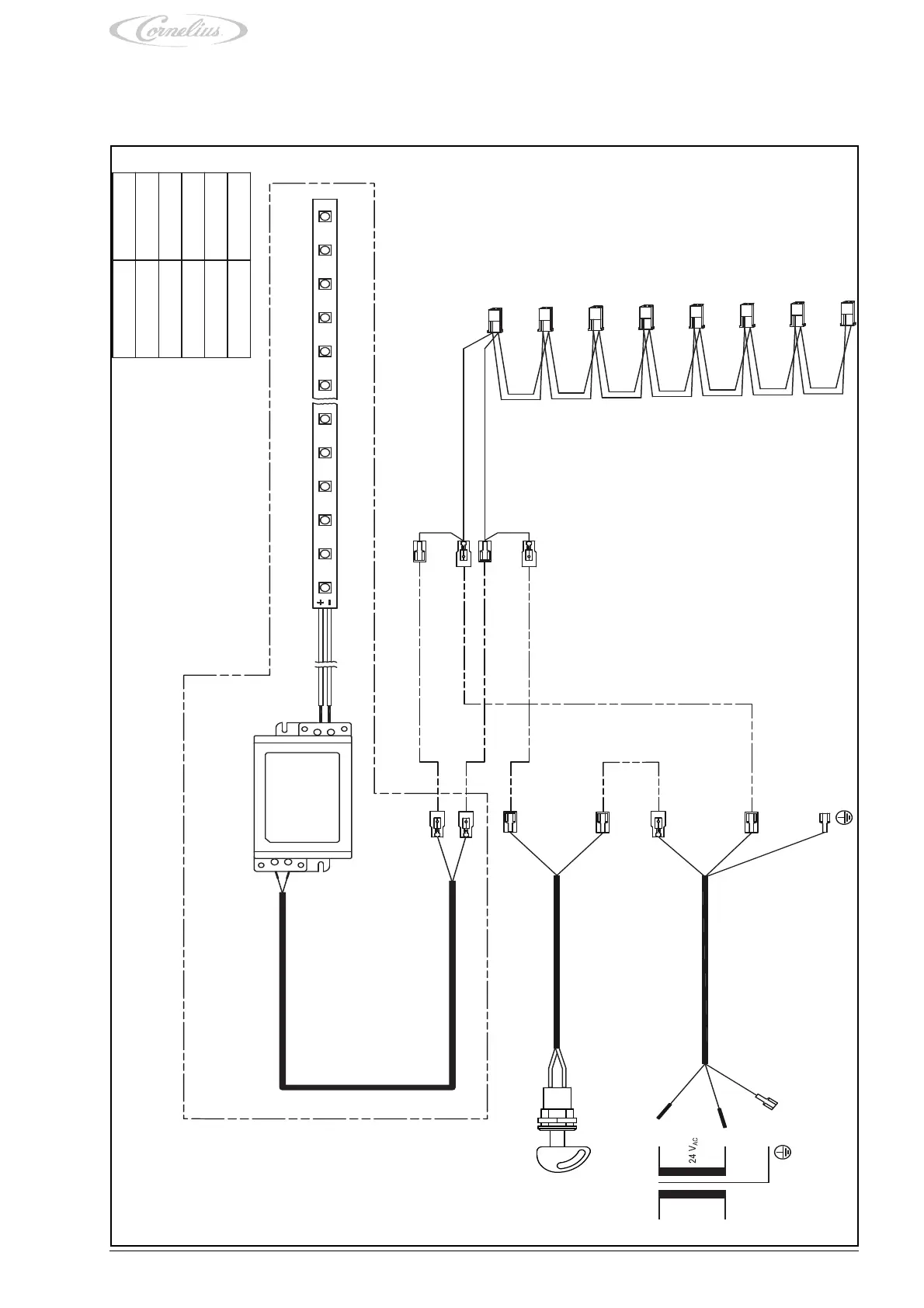 Cornelius

+ -

$24\ V_{AC}$