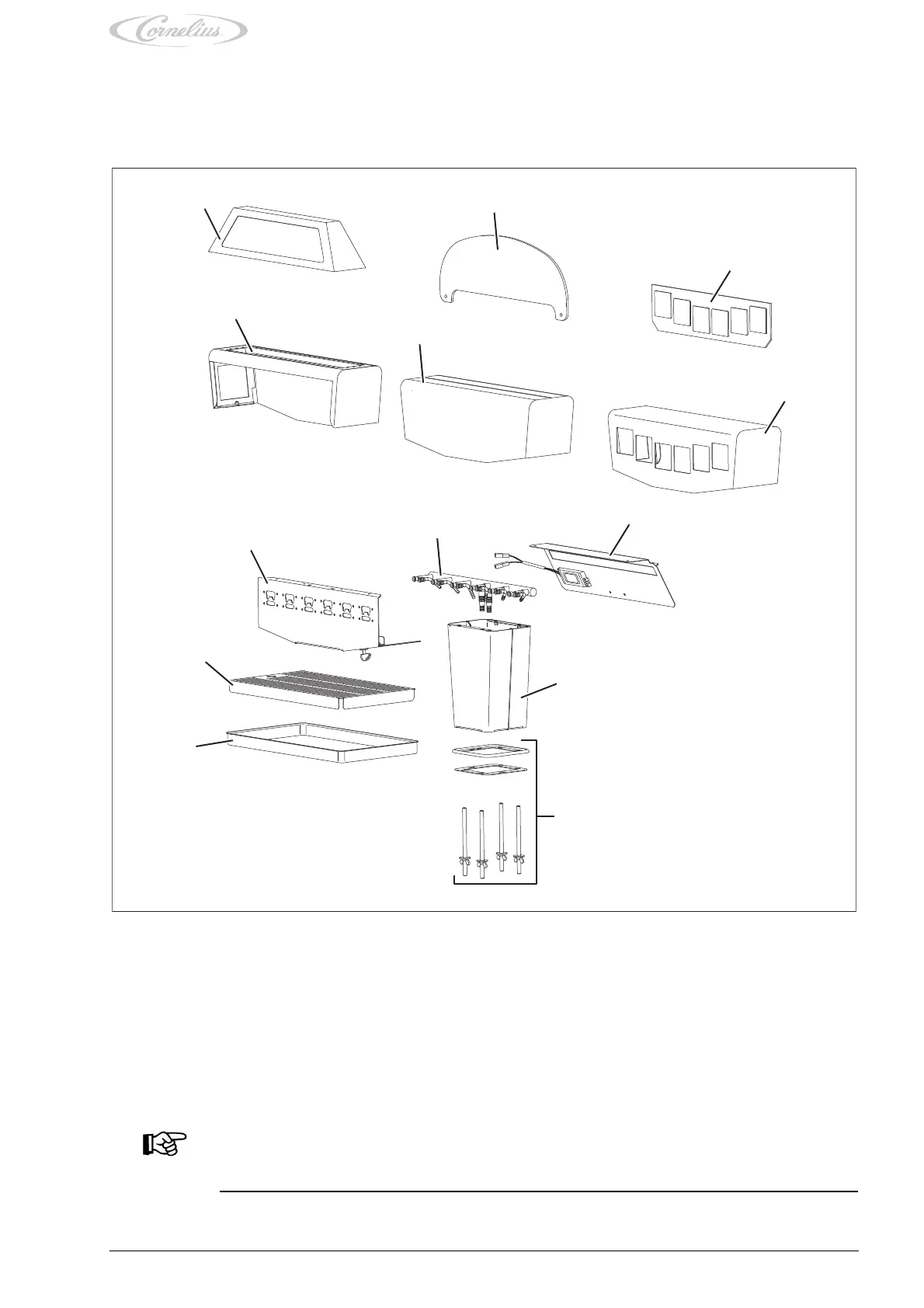 Cornelius