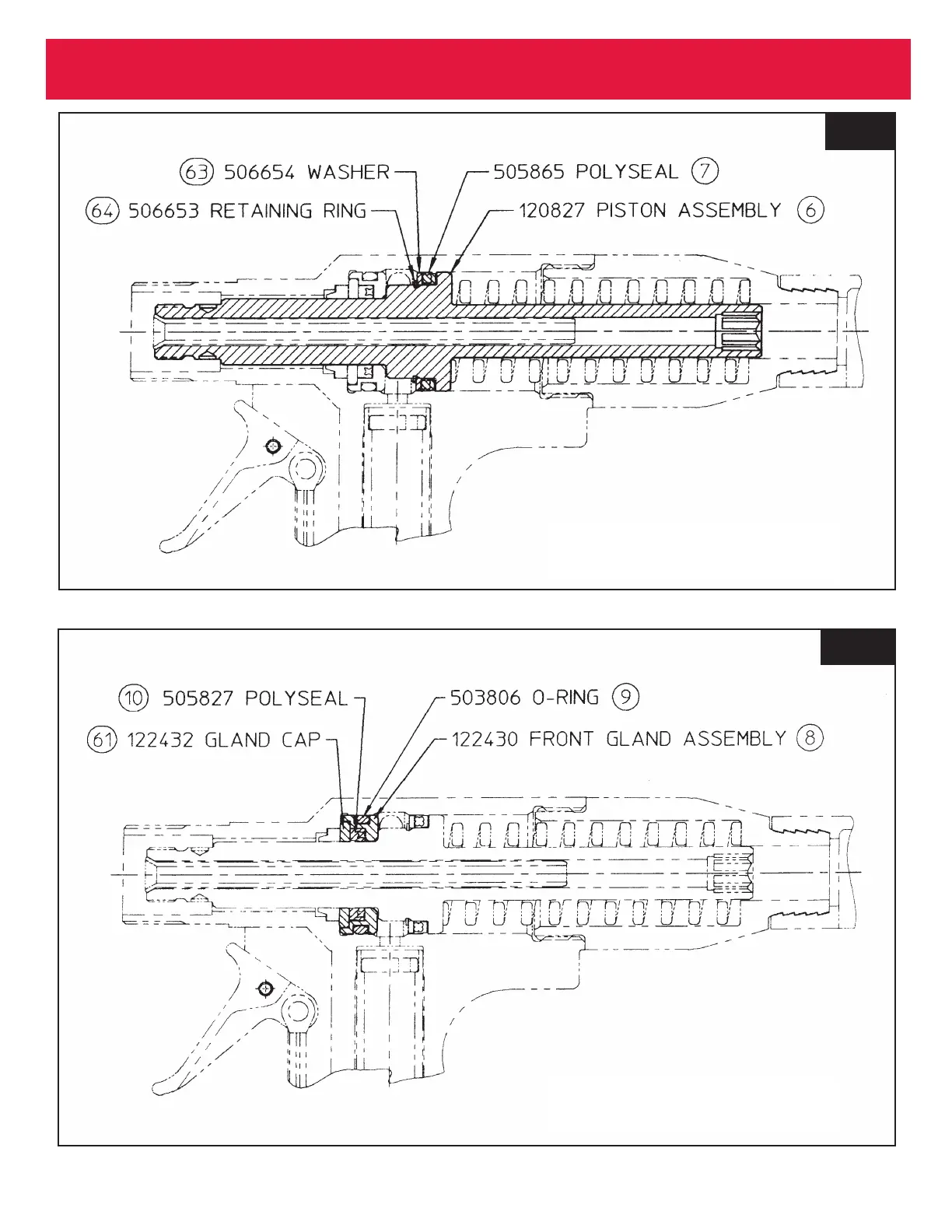 63 506654 WASHER
505865 POLYSEAL 7
64 506653 RETAINING RING
120827 PISTON ASSEMBLY 6

10 505827 POLYSEAL
503806 O-RING 9
61 122432 GLAND CAP
122430 FRONT GLAND ASSEMBLY 8