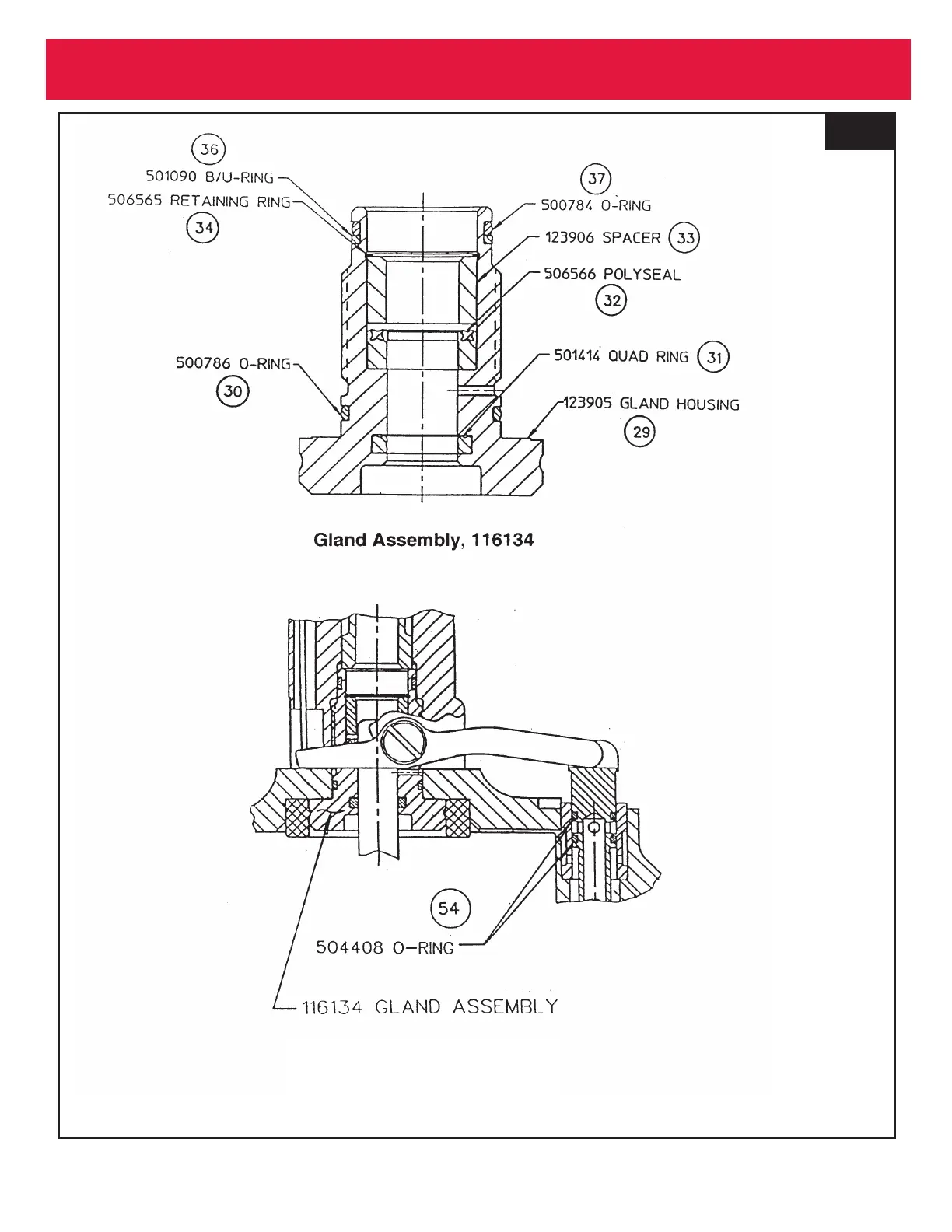 36
501090 B/U-RING
506565 RETAINING RING
34
37
500784 O-RING
123906 SPACER 33
506566 POLYSEAL
32
500786 O-RING
30
501414 QUAD RING 31
123905 GLAND HOUSING
29

Gland Assembly, 116134

54
504408 O-RING
116134 GLAND ASSEMBLY