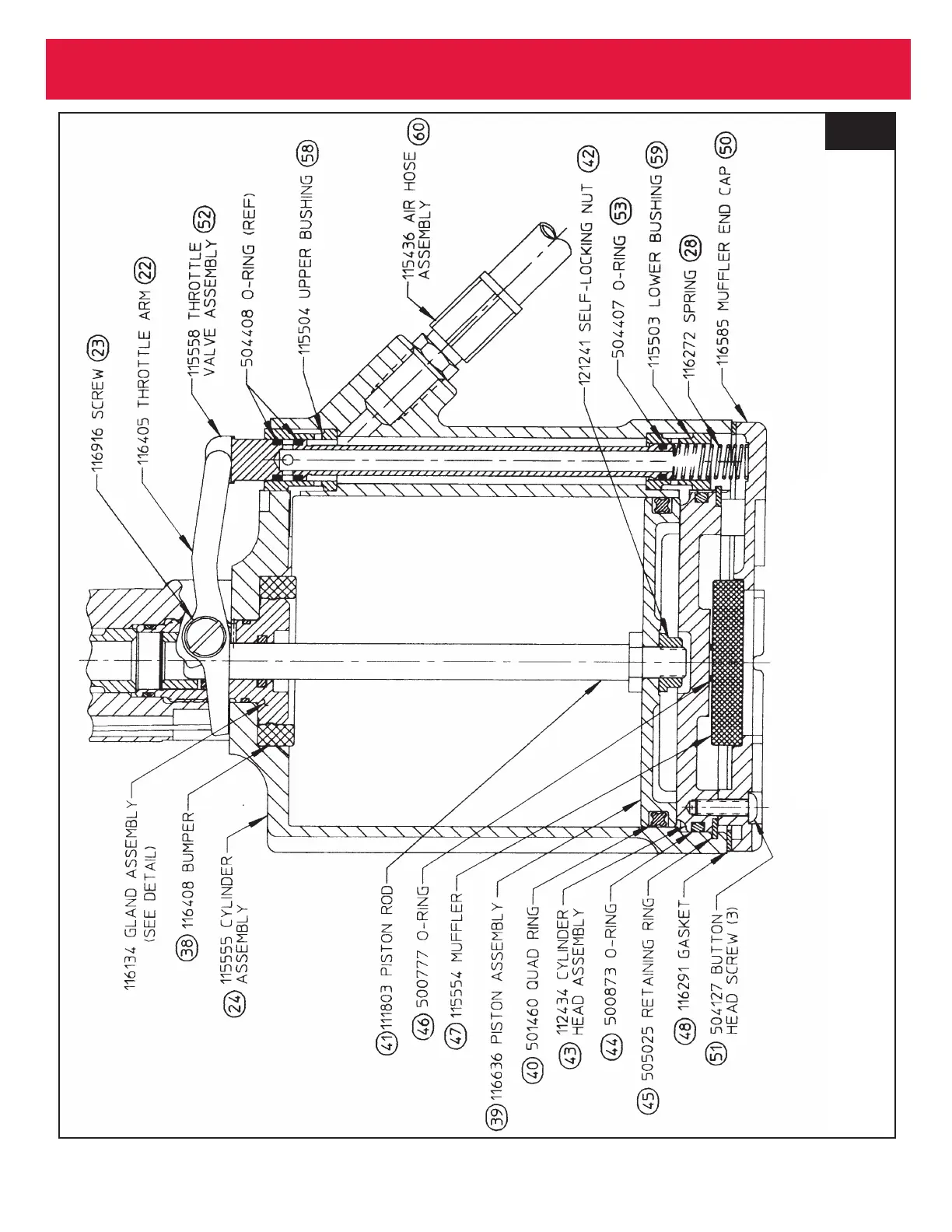 116916 SCREW 23
116405 THROTTLE ARM 22
115558 THROTTLE VALVE ASSEMBLY 52
504408 O-RING (REF)
115504 UPPER BUSHING 58
115436 AIR HOSE ASSEMBLY 60
121241 SELF-LOCKING NUT 42
504407 O-RING 53
115503 LOWER BUSHING 59
116272 SPRING 28
116585 MUFFLER END CAP 50

116134 GLAND ASSEMBLY (SEE DETAIL)
38 116408 BUMPER
24 115555 CYLINDER ASSEMBLY

41 111803 PISTON ROD
46 500777 O-RING
47 115554 MUFFLER
39 116636 PISTON ASSEMBLY
40 501460 QUAD RING
43 112434 CYLINDER HEAD ASSEMBLY
44 500873 O-RING
45 505025 RETAINING RING
48 116291 GASKET
51 504127 BUTTON HEAD SCREW (3)