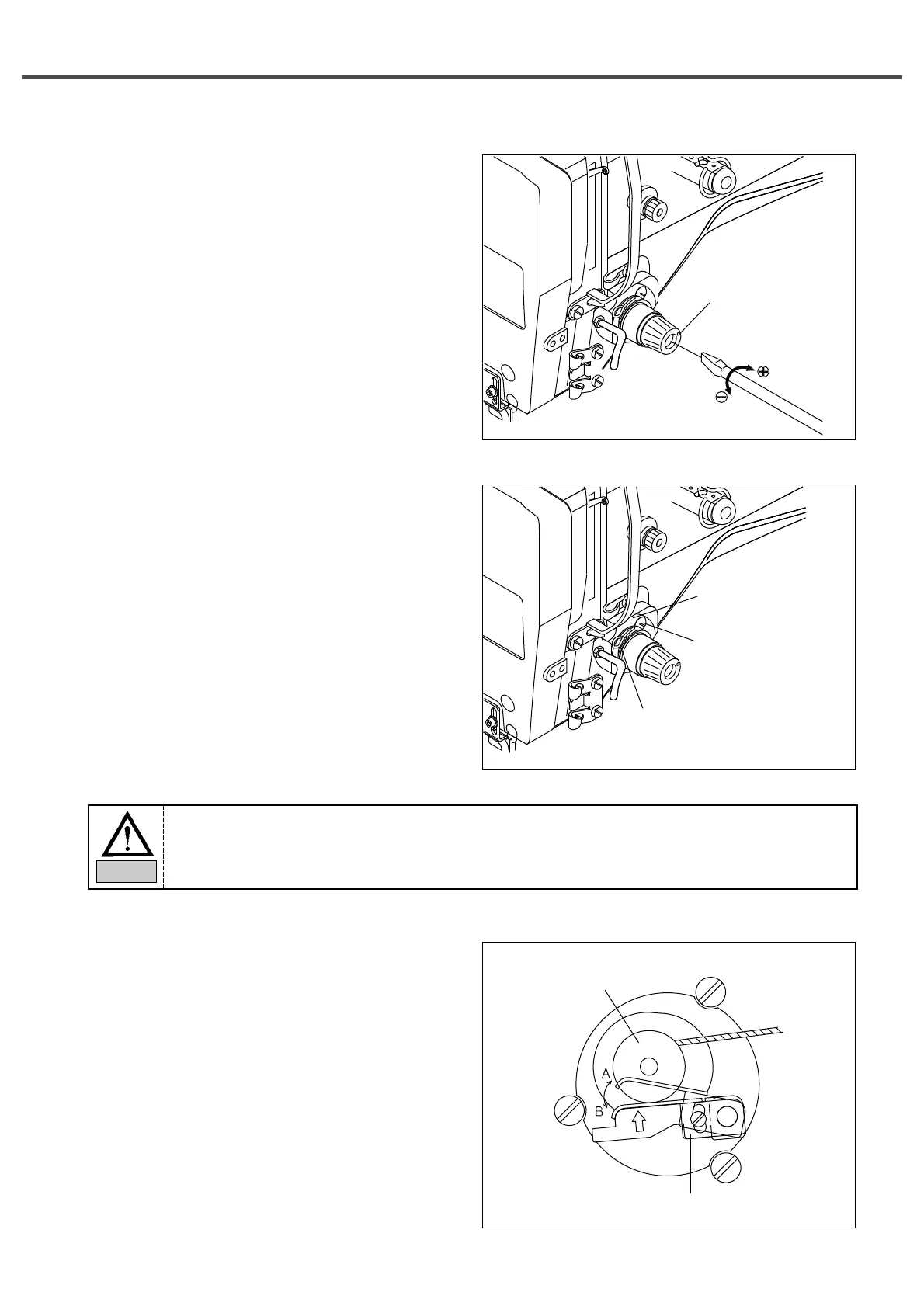 A

B