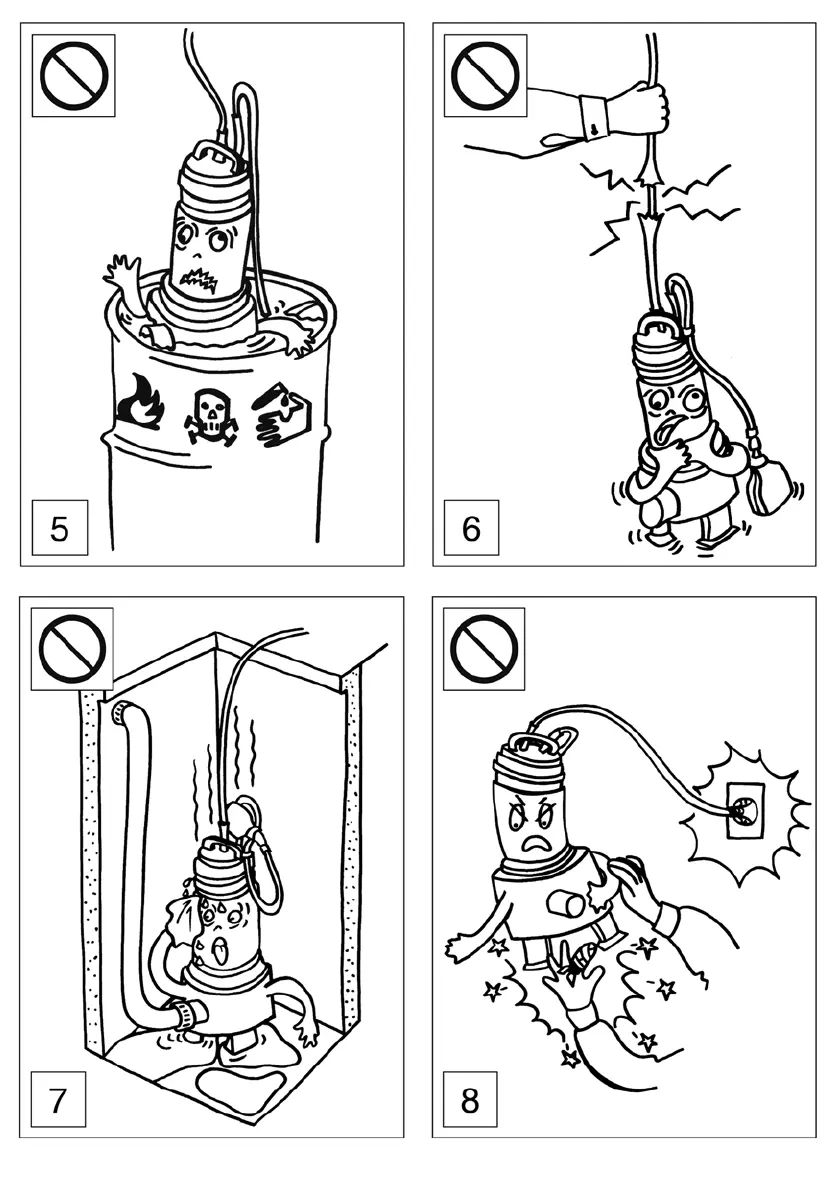 5

6

7

8