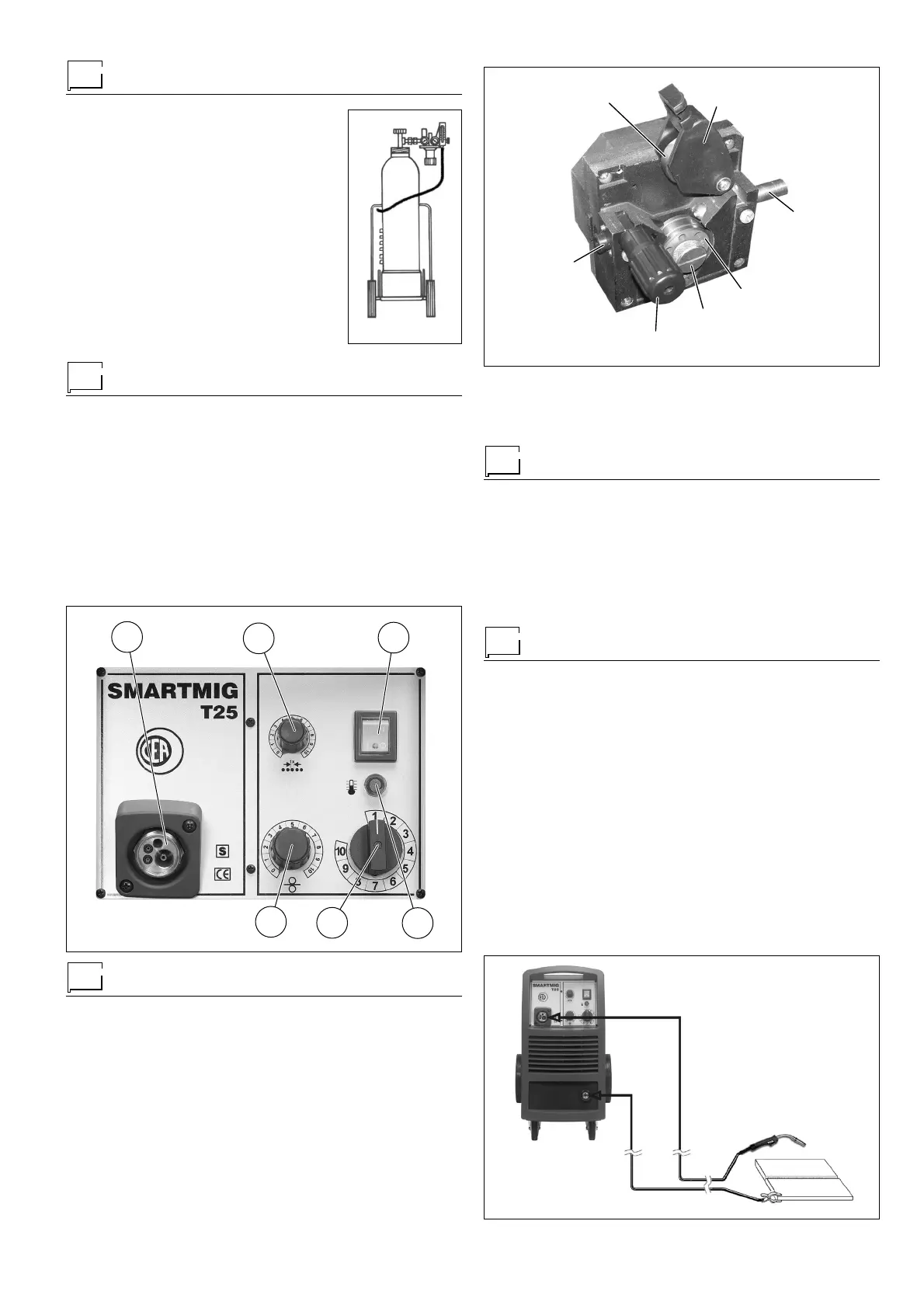 SMARTMIG
T25

CEA

S

CE

1
2
3
4
5
6
7
8
9
10

SMARTMIG
T25