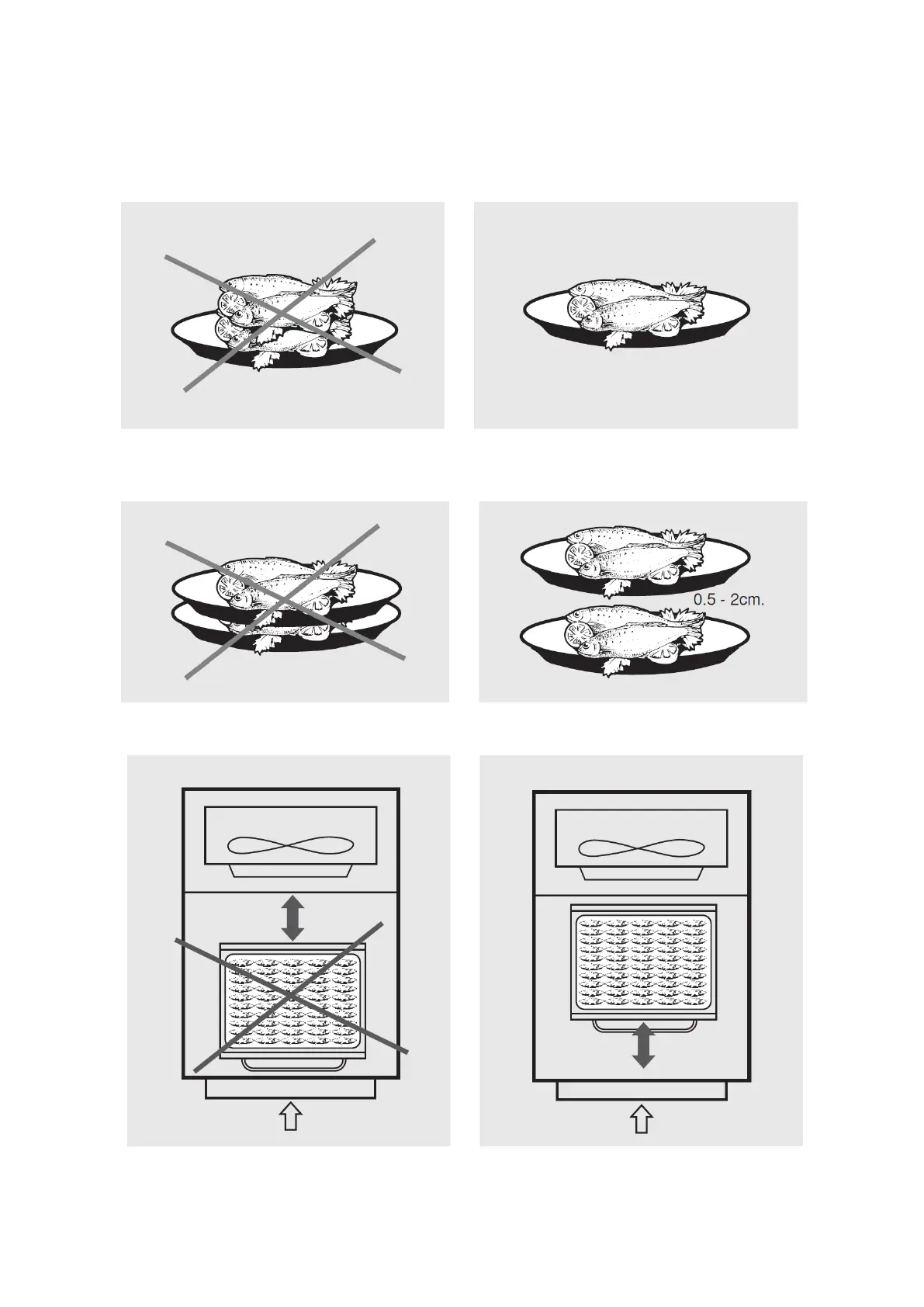 0.5 - 2cm.