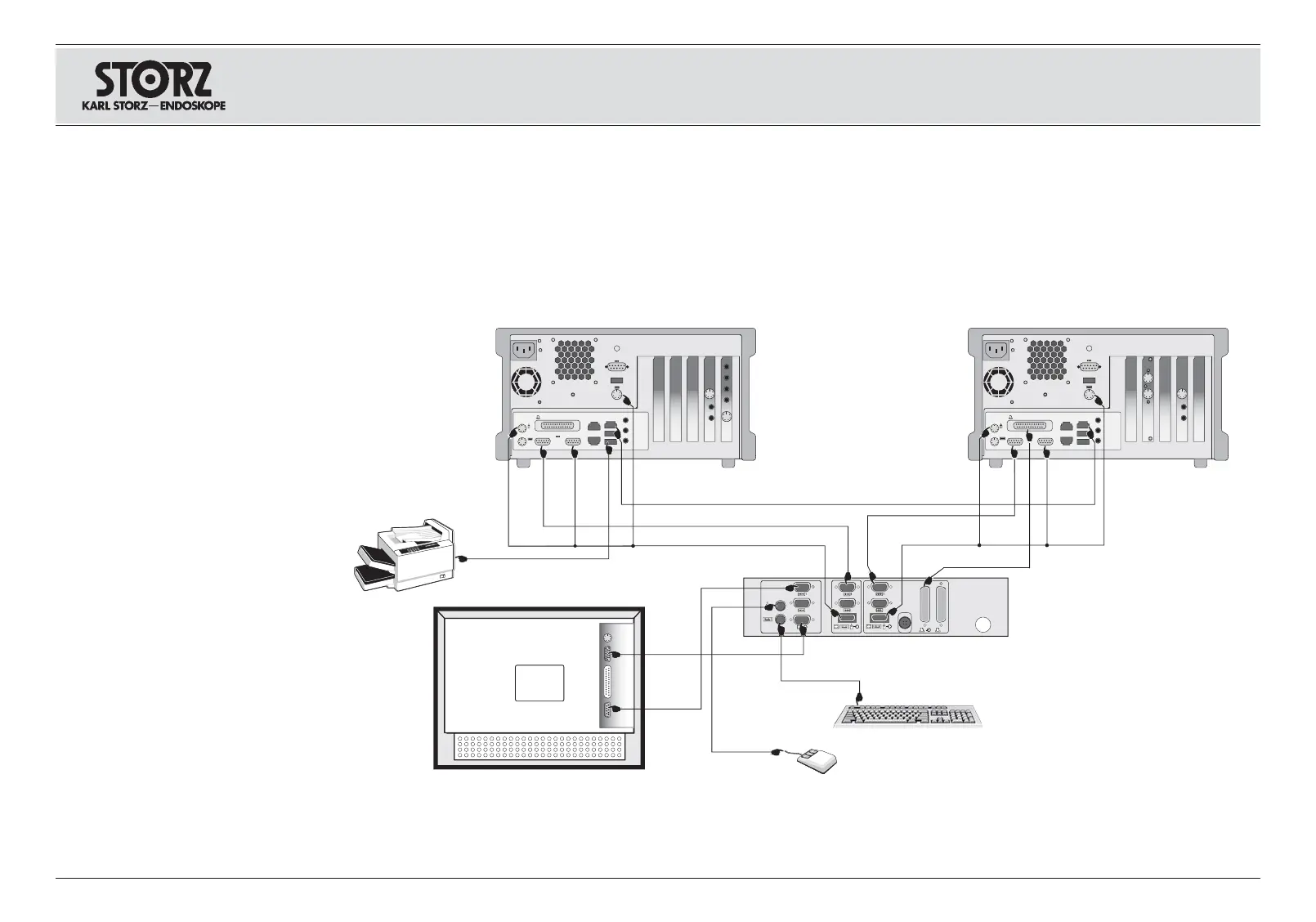 STORZ
KARL STORZ—ENDOSKOPE