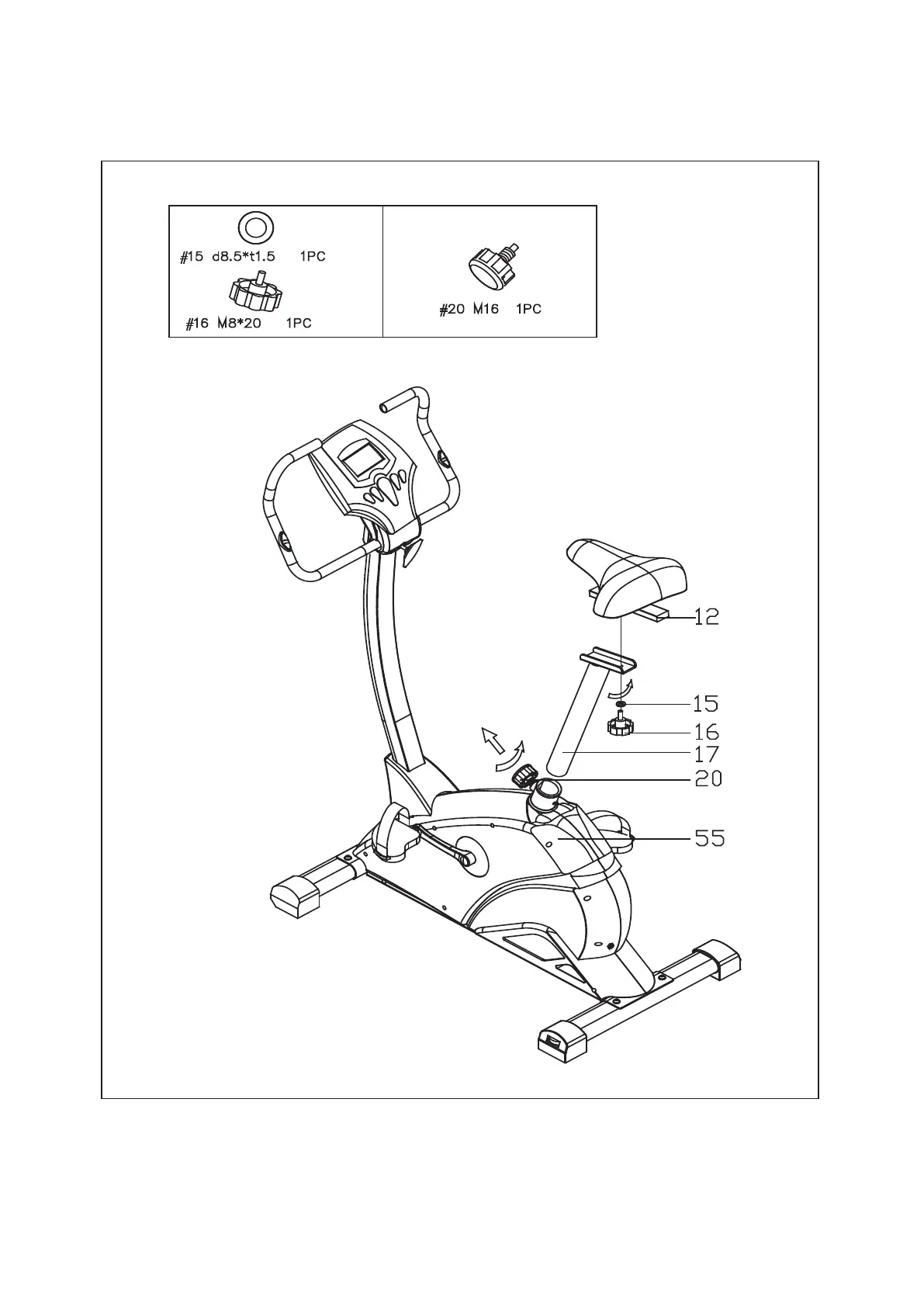 #15 d8.5*t1.5 1PC

#16 M8*20 1PC

#20 M16 1PC

12

15

16

17

20

55