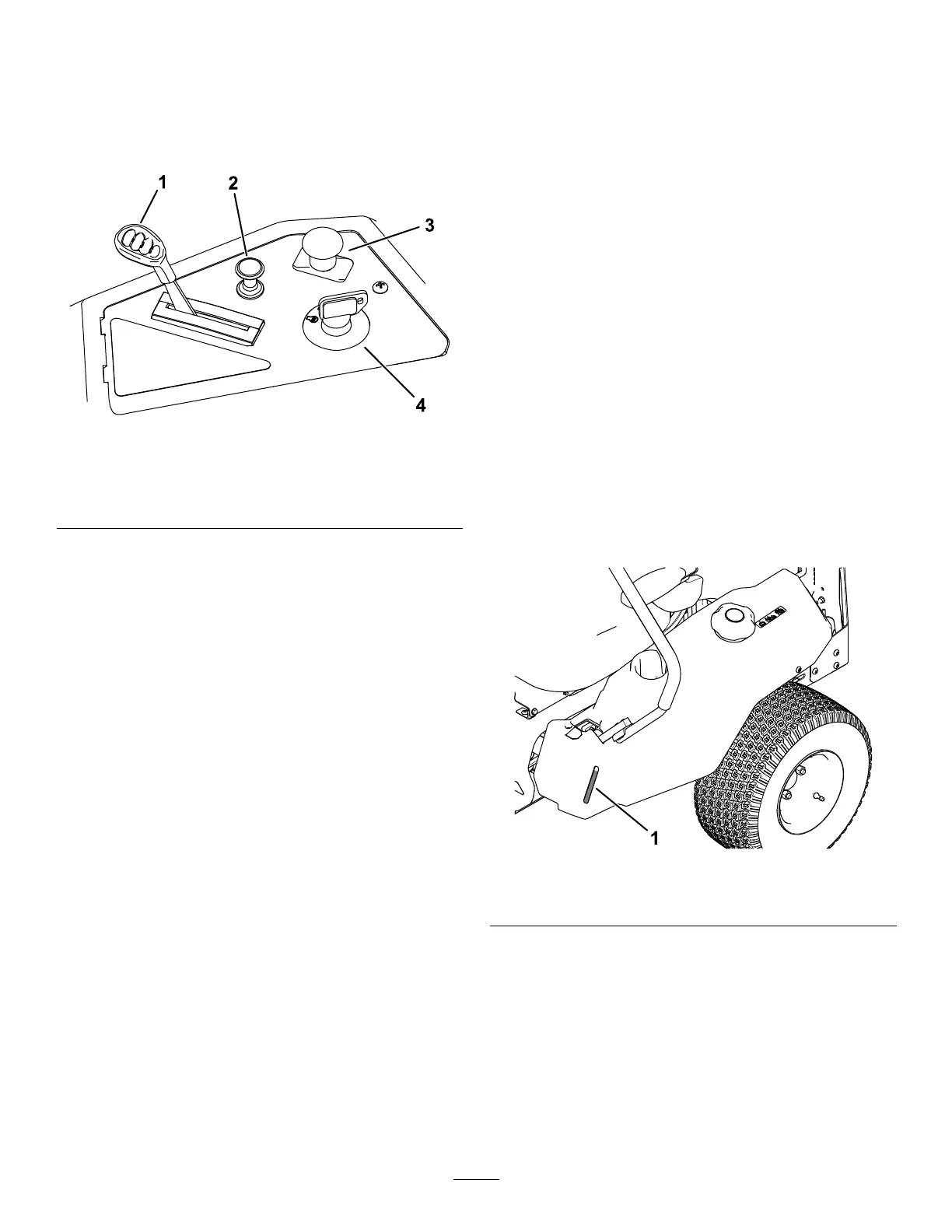 1
2
3
4

1