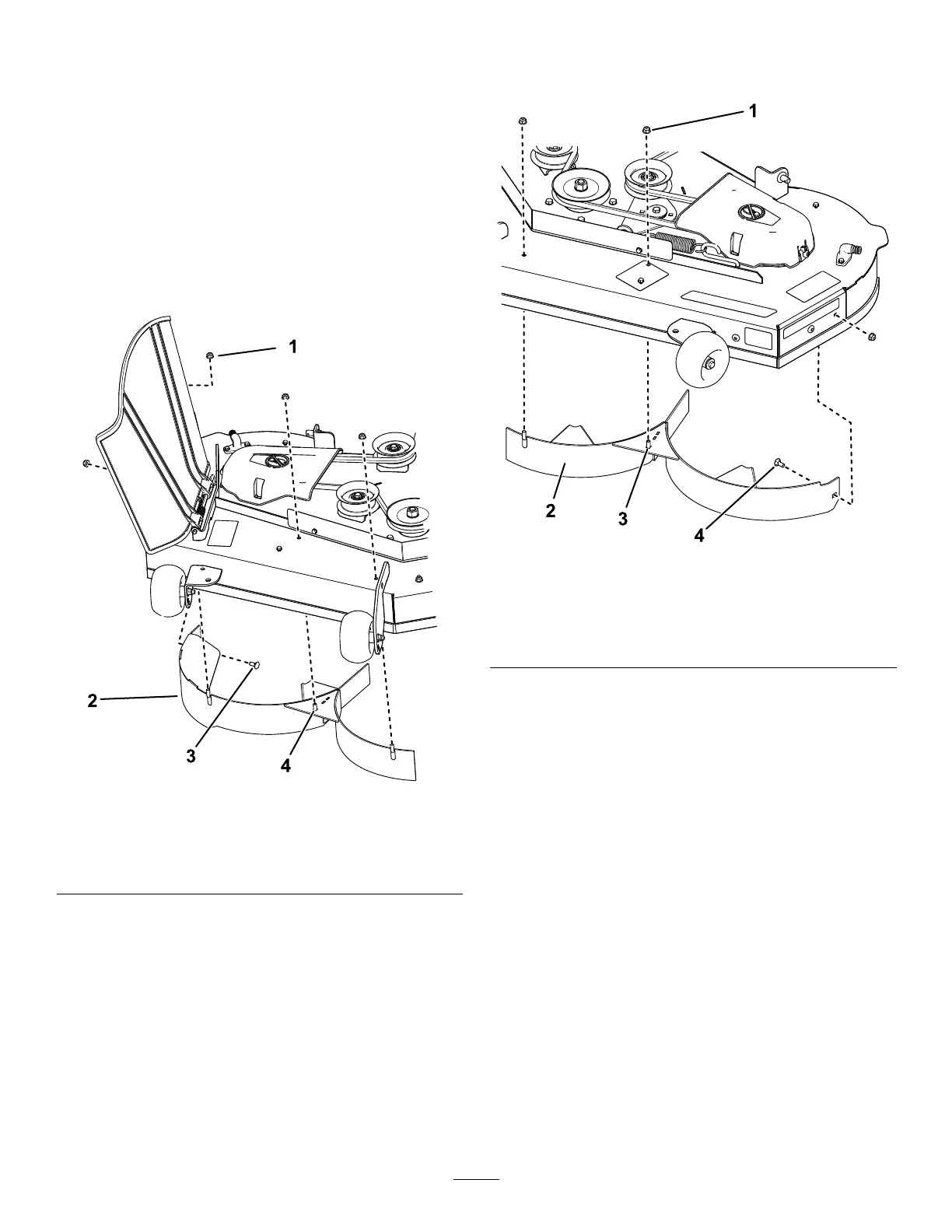 1

2

3

4

1

2

3

4